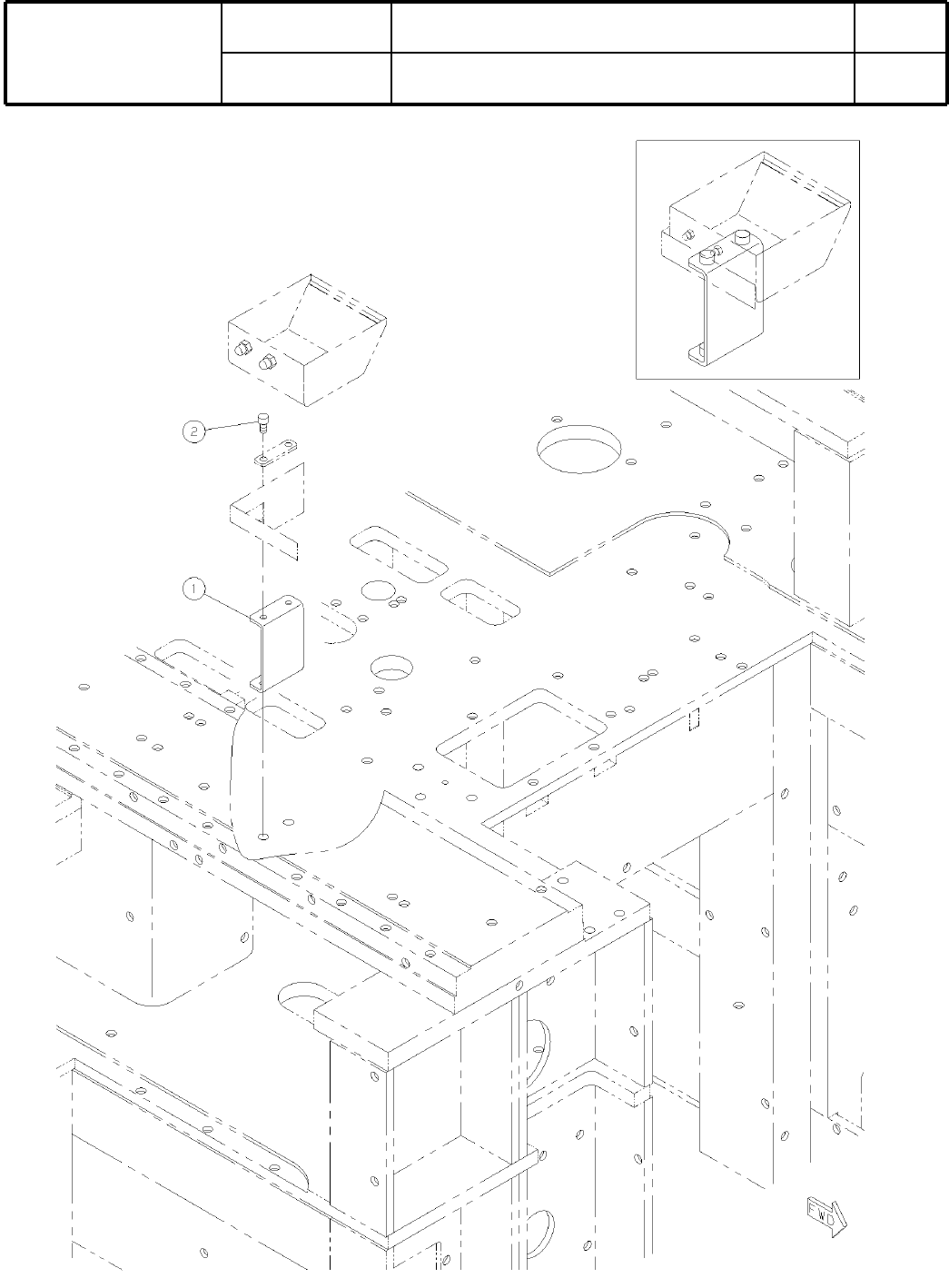 2

1

FWD