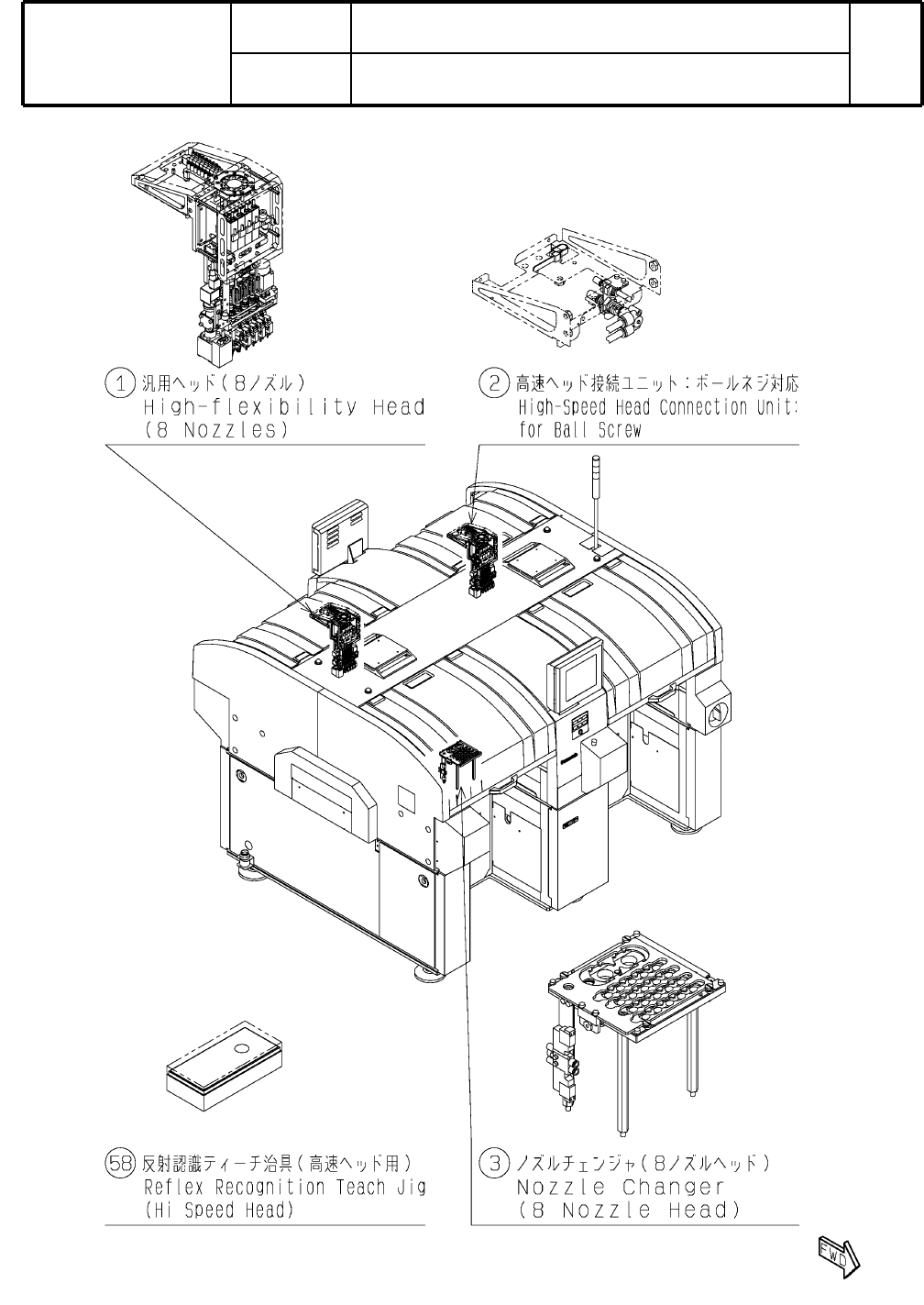 1 汎用ヘッド(8ノズル)
High-flexibility Head
(8 Nozzles)

2 高速ヘッド接続ユニット:ボールネジ対応
High-Speed Head Connection Unit:
for Ball Screw

58 反射認識ティーチ治具(高速ヘッド用)
Reflex Recognition Teach Jig
(Hi Speed Head)

3 ノズルチェンジャ(8ノズルヘッド)
Nozzle Changer
(8 Nozzle Head)

FWD