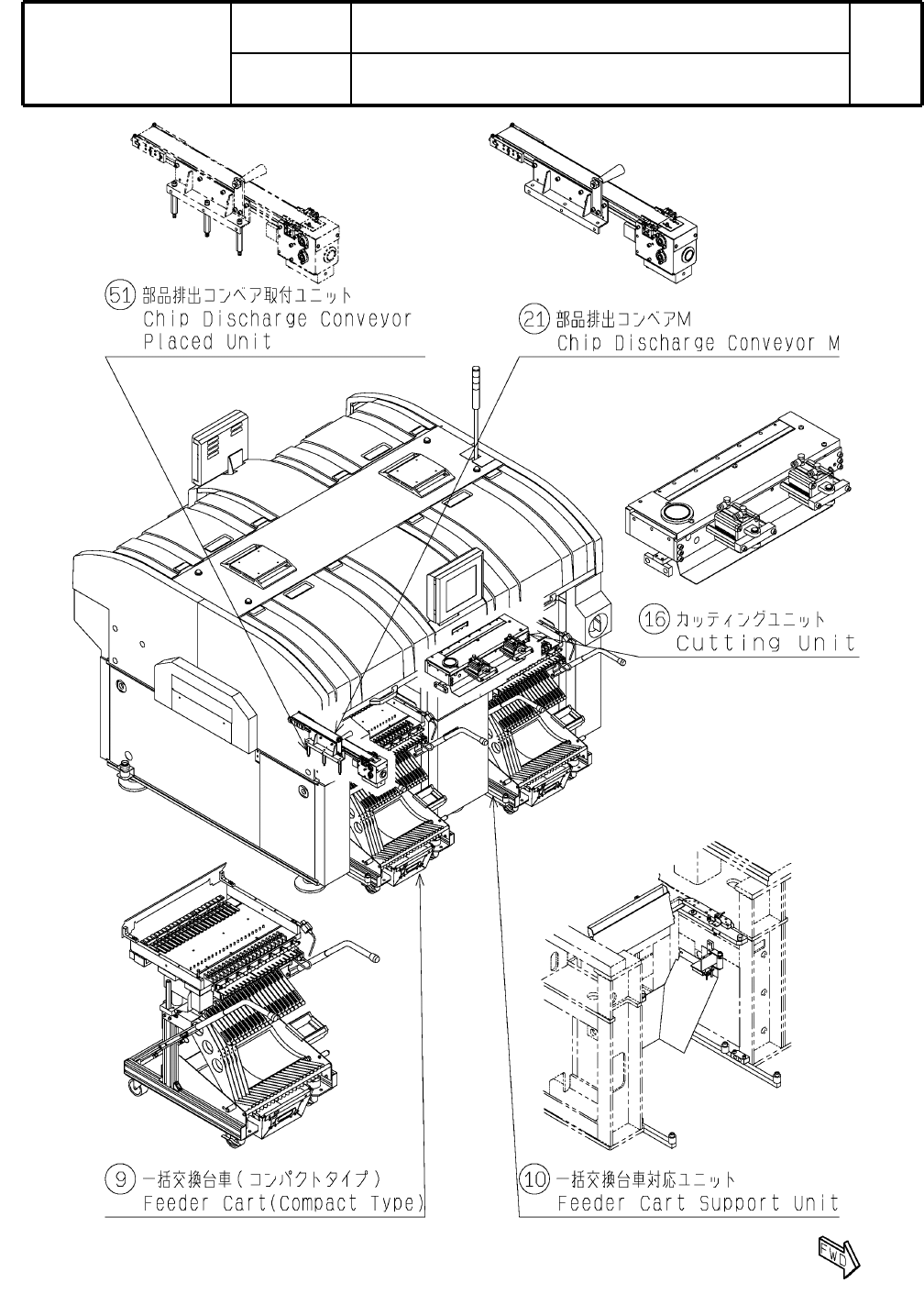 51 部品排出コンベア取付ユニット
Chip Discharge Conveyor Placed Unit

21 部品排出コンベアM
Chip Discharge Conveyor M

16 カッティングユニット
Cutting Unit

9 一括交換台車(コンパクトタイプ)
Feeder Cart(Compact Type)

10 一括交換台車対応ユニット
Feeder Cart Support Unit

FWD