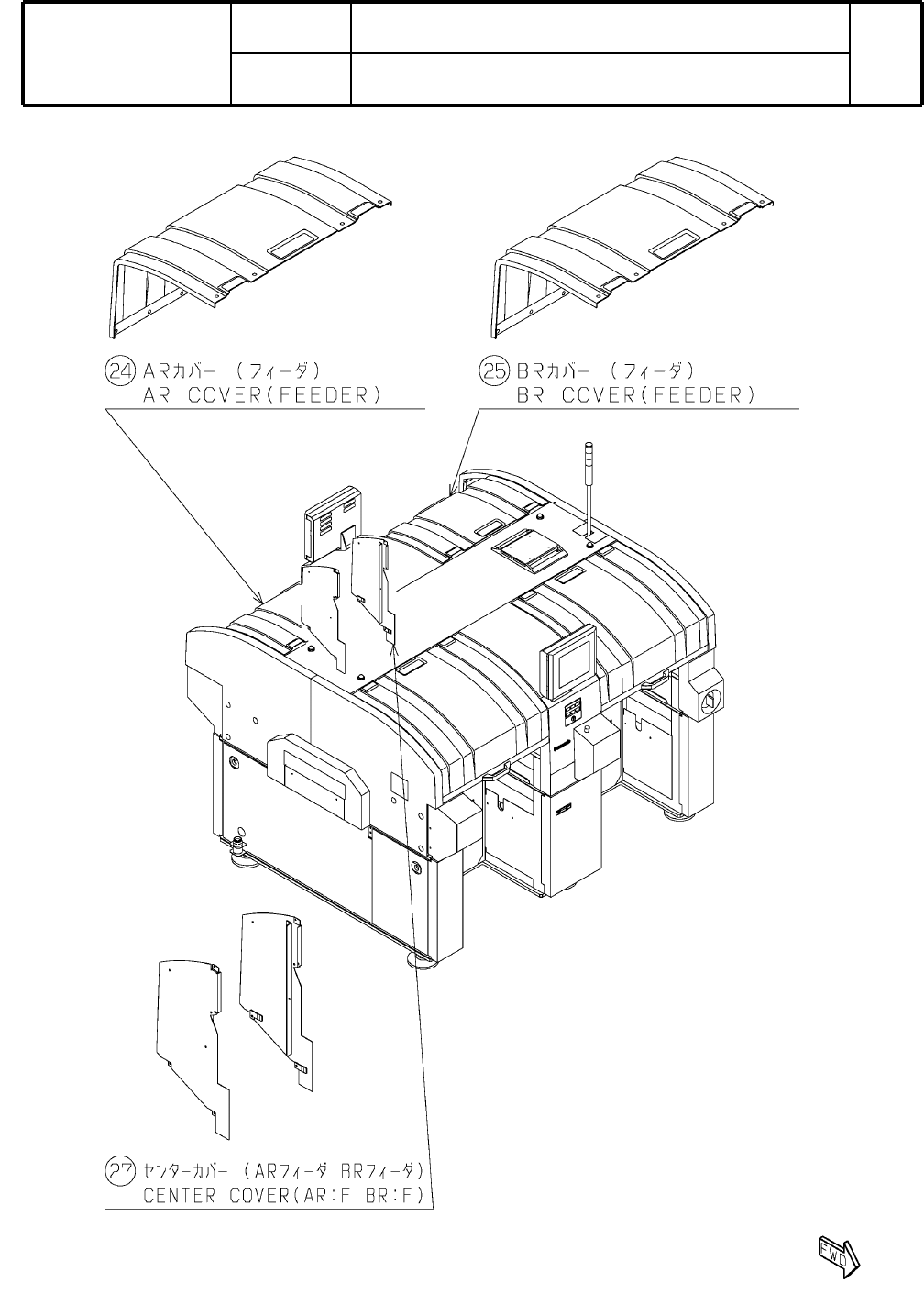 24 ARｶﾊﾞｰ （ﾌｨｰﾀﾞ）
AR COVER(FEEDER)

25 BRｶﾊﾞｰ （ﾌｨｰﾀﾞ）
BR COVER(FEEDER)

27 ｾﾝﾀｰｶﾊﾞｰ （ARﾌｨｰﾀﾞ BRﾌｨｰﾀﾞ）
CENTER COVER(AR:F BR:F)

FWD