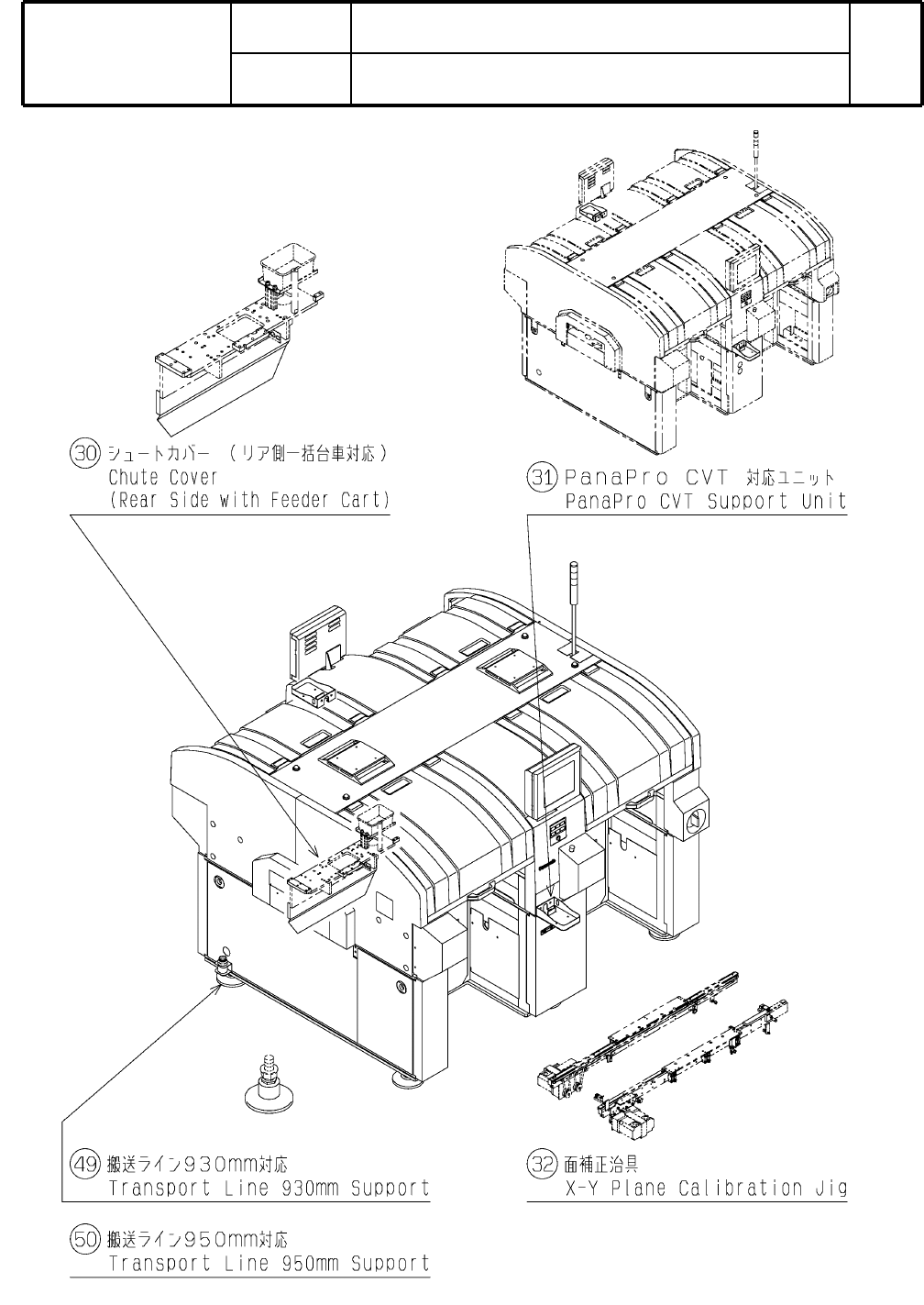 30 シュートカバー （リア側一括台車対応）
Chute Cover
(Rear Side with Feeder Cart)

31 PanaPro CVT 対応ユニット
PanaPro CVT Support Unit

49 搬送ライン930mm対応
Transport Line 930mm Support

32 面補正治具
X-Y Plane Calibration Jig

50 搬送ライン950mm対応
Transport Line 950mm Support