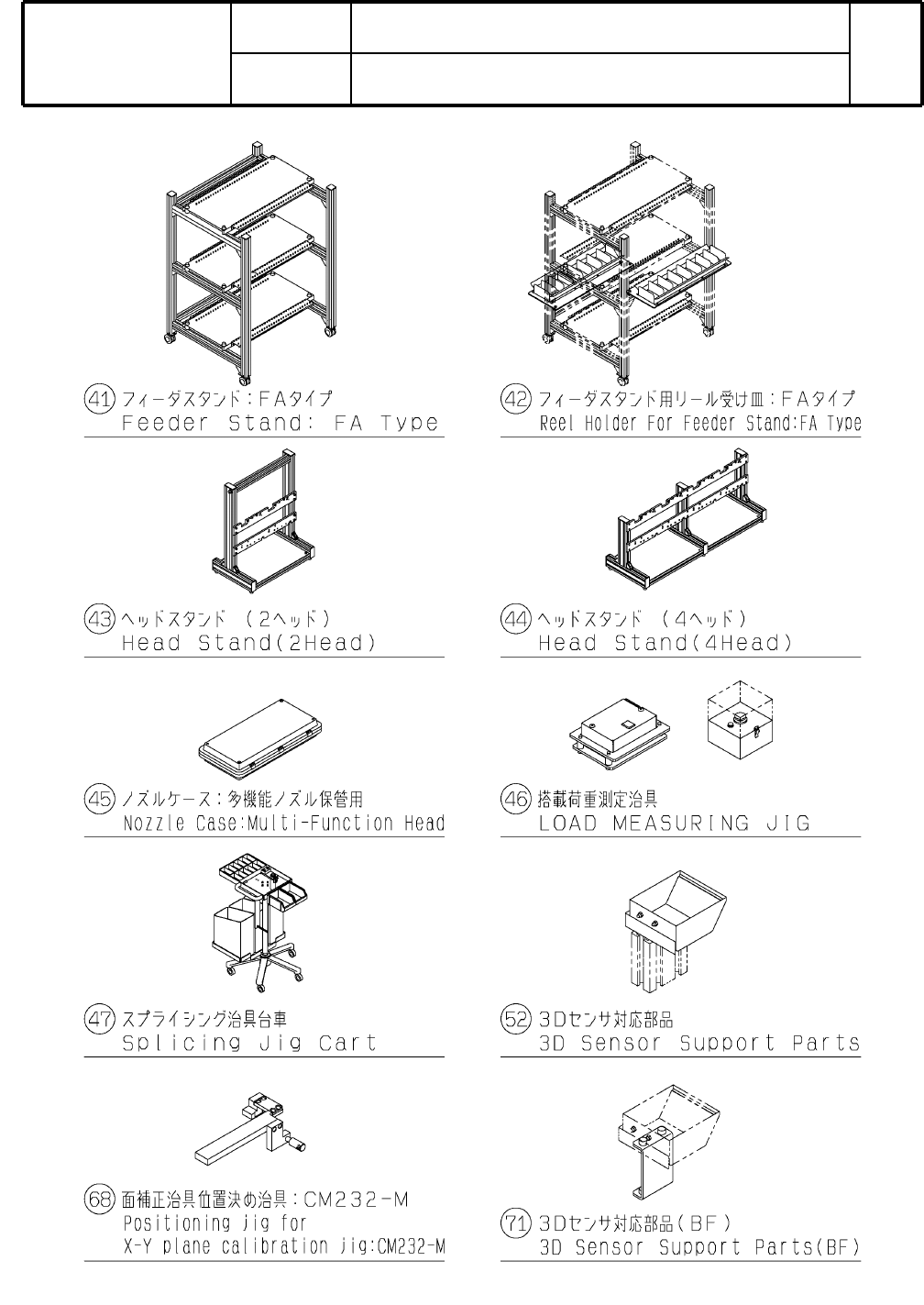 41 フィーダスタンド：FAタイプ
Feeder Stand: FA Type

42 フィーダスタンド用リール受け皿：FAタイプ
Reel Holder For Feeder Stand:FA Type

43 ヘッドスタンド （2ヘッド）
Head Stand(2Head)

44 ヘッドスタンド （4ヘッド）
Head Stand(4Head)

45 ノズルケース：多機能ノズル保管用
Nozzle Case:Multi-Function Head

46 搭載荷重測定治具
LOAD MEASURING JIG

47 スプライシング治具台車
Splicing Jig Cart

52 3Dセンサ対応部品
3D Sensor Support Parts

68 面補正治具位置決め治具：CM232-M
Positioning jig for
X-Y plane calibration jig:CM232-M

71 3Dセンサ対応部品（BF）
3D Sensor Support Parts(BF)