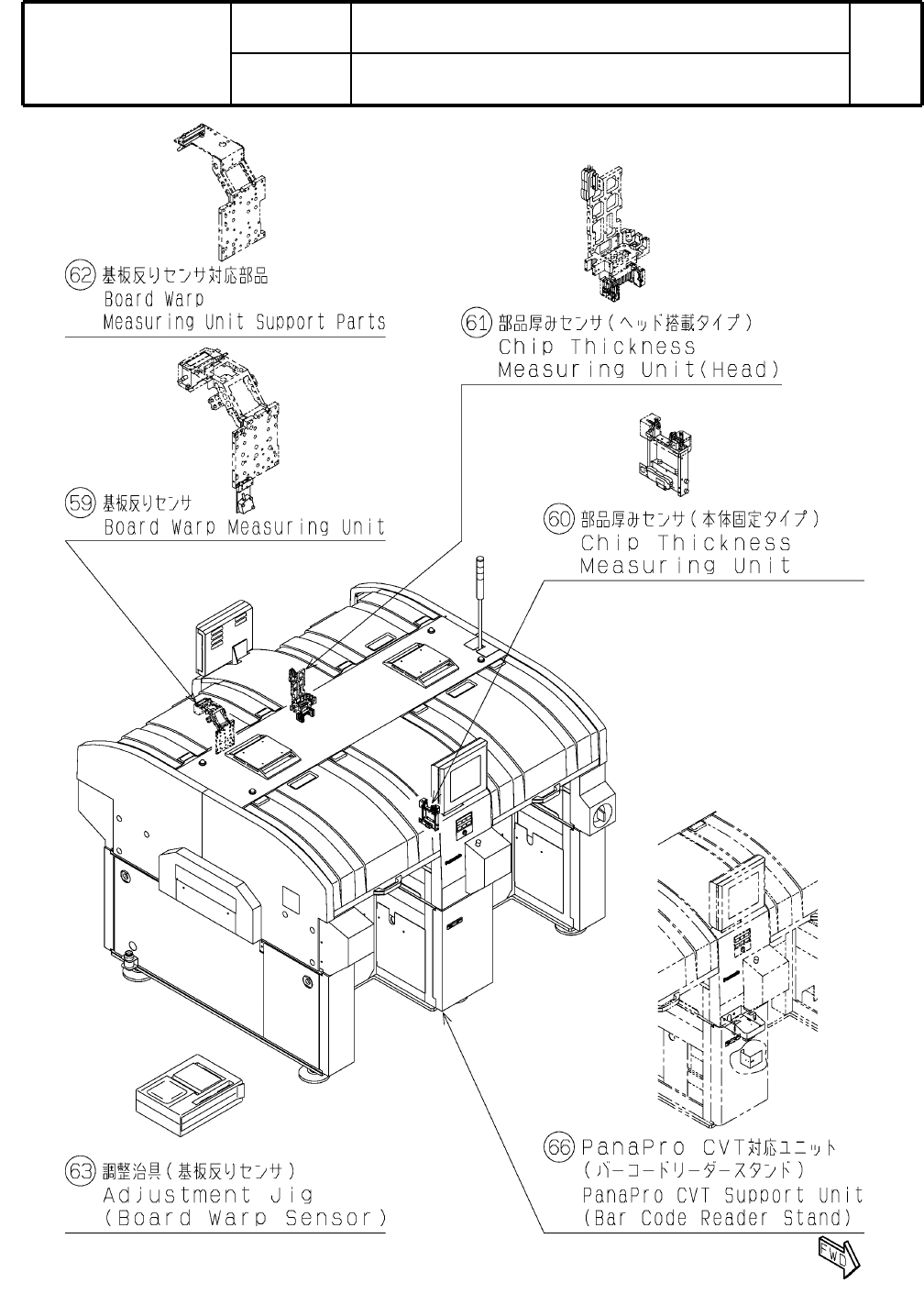 62 基板反りセンサ対応部品
Board Warp
Measuring Unit Support Parts

61 部品厚みセンサ(ヘッド搭載タイプ)
Chip Thickness
Measuring Unit(Head)

59 基板反りセンサ
Board Warp Measuring Unit

60 部品厚みセンサ(本体固定タイプ)
Chip Thickness
Measuring Unit

63 調整治具(基板反りセンサ)
Adjustment Jig
(Board Warp Sensor)

66 PanaPro CVT対応ユニット
(バーコードリーダースタンド)
PanaPro CVT Support Unit
(Bar Code Reader Stand)

FWD