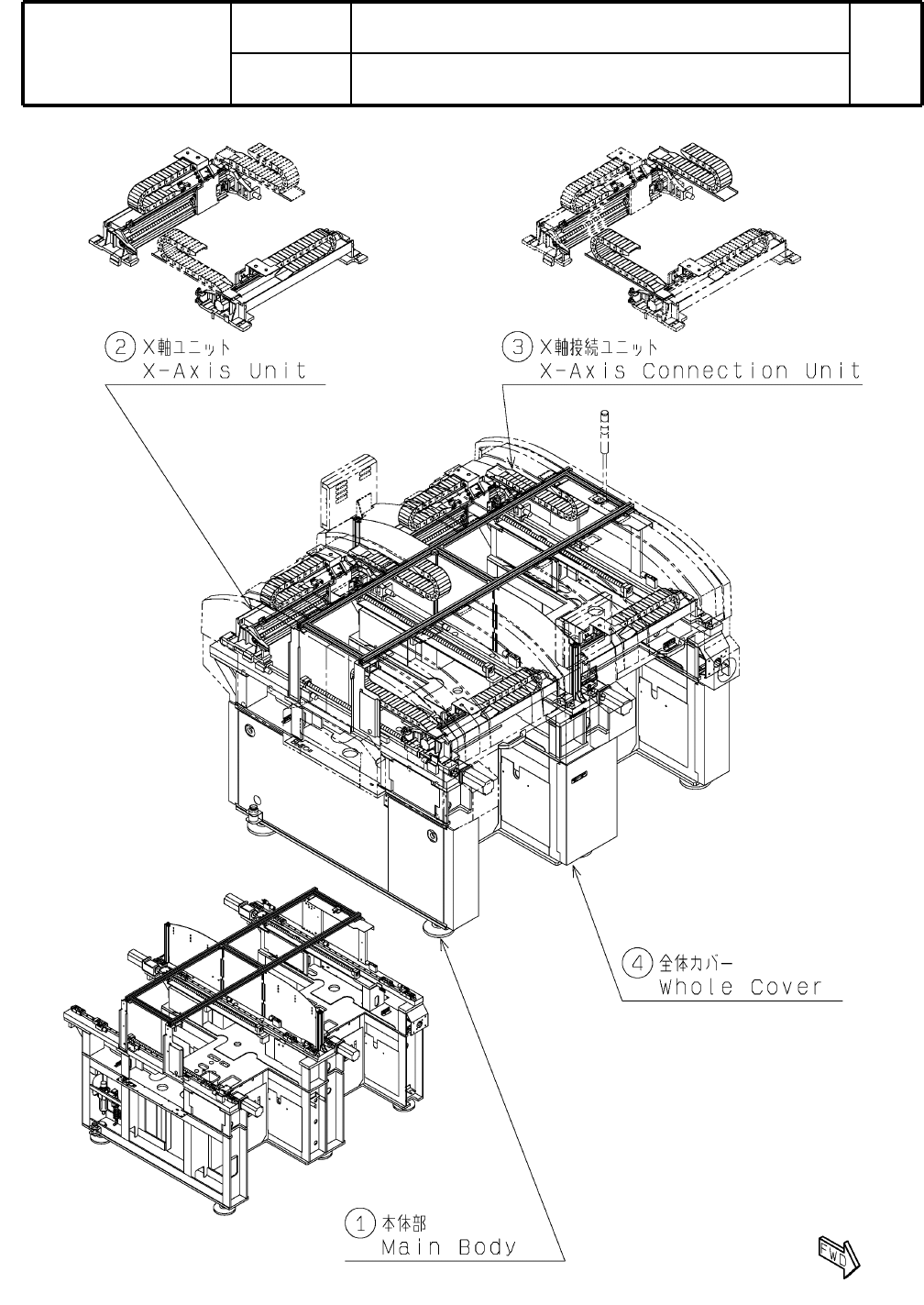 ② X軸ユニット
X-Axis Unit

③ X軸接続ユニット
X-Axis Connection Unit

④ 全体カバー
Whole Cover

① 本体部
Main Body

FWD