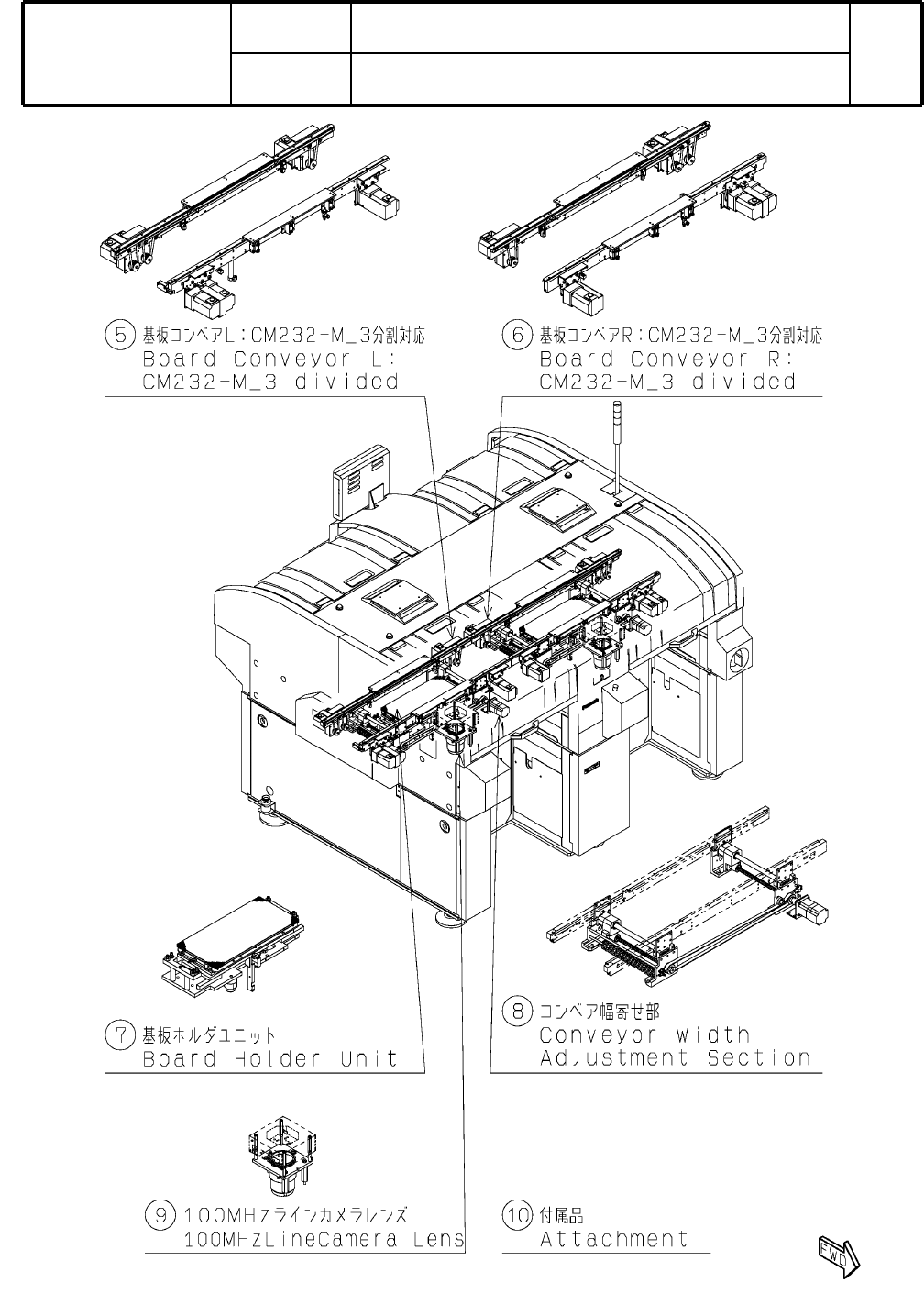 5 基板コンベアL：CM232-M_3分割対応
Board Conveyor L:
CM232-M_3 divided

6 基板コンベアR：CM232-M_3分割対応
Board Conveyor R:
CM232-M_3 divided

7 基板ホルダユニット
Board Holder Unit

8 コンベア幅寄せ部
Conveyor Width
Adjustment Section

9 100MHZラインカメラレンズ
100MHzLineCamera Lens

10 付属品
Attachment

FWD