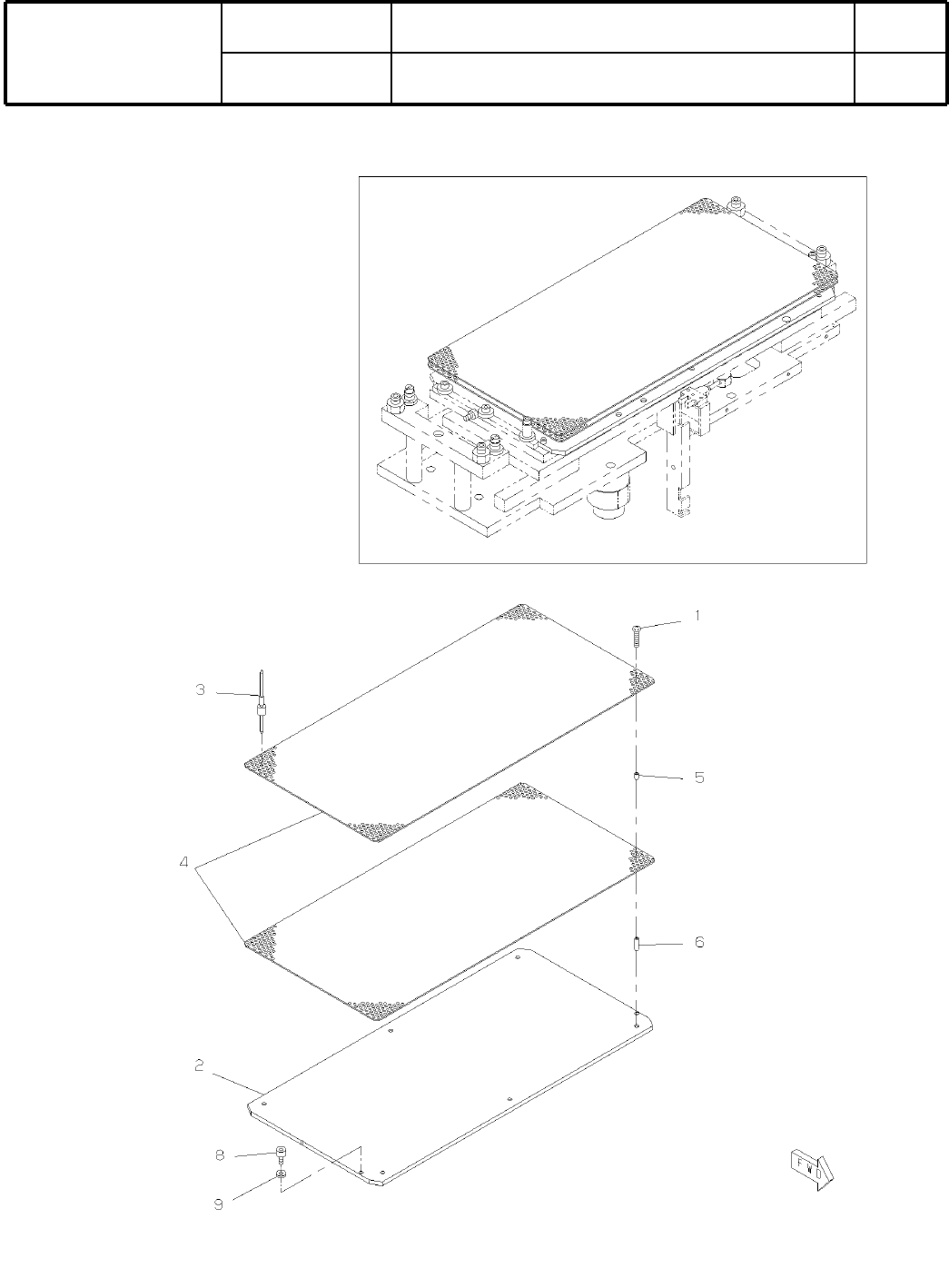 1

3

5

4

6

2

8

9

FWD