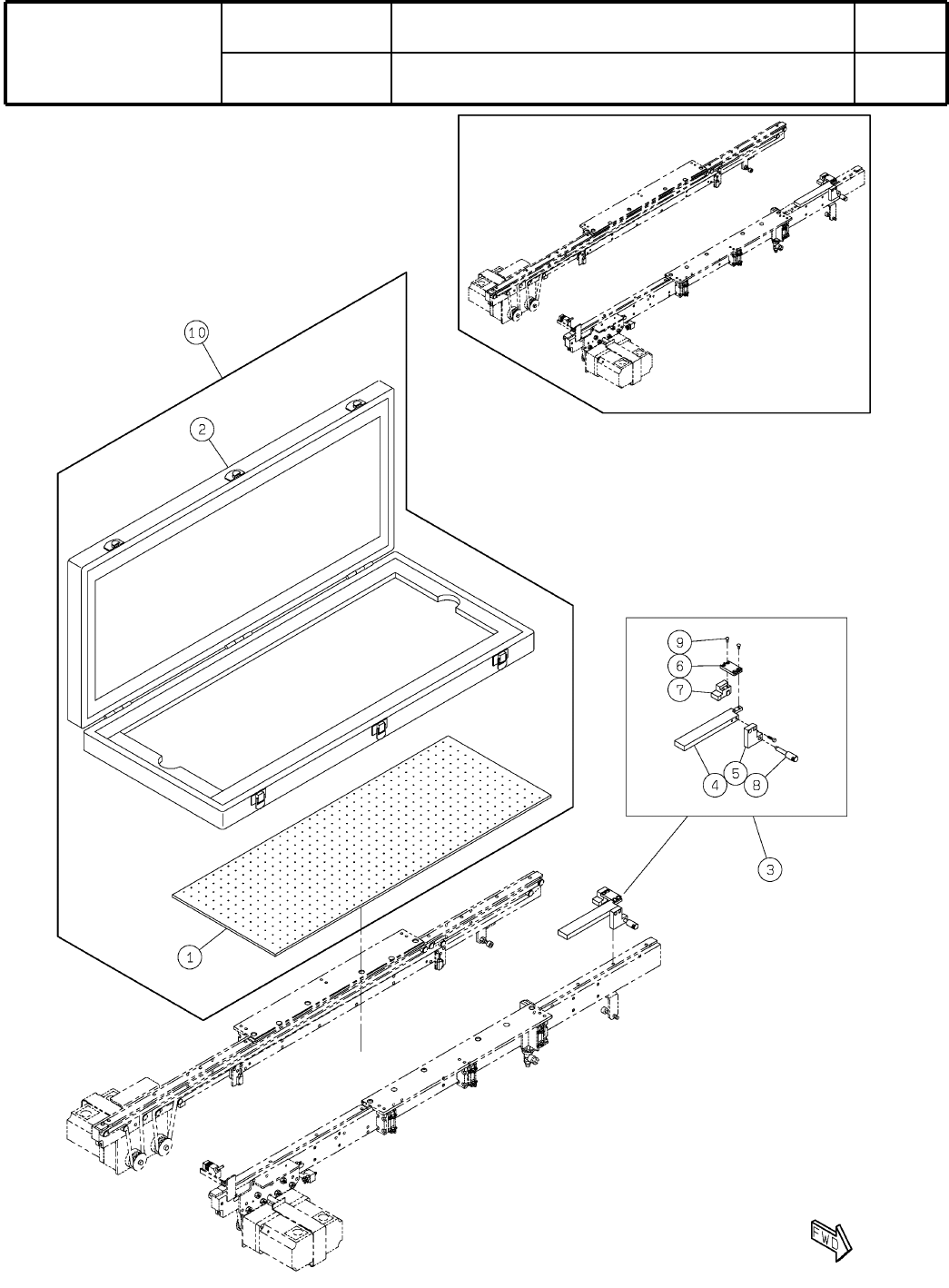 10

2

9

6

7

4

5

8

3

1

FWD