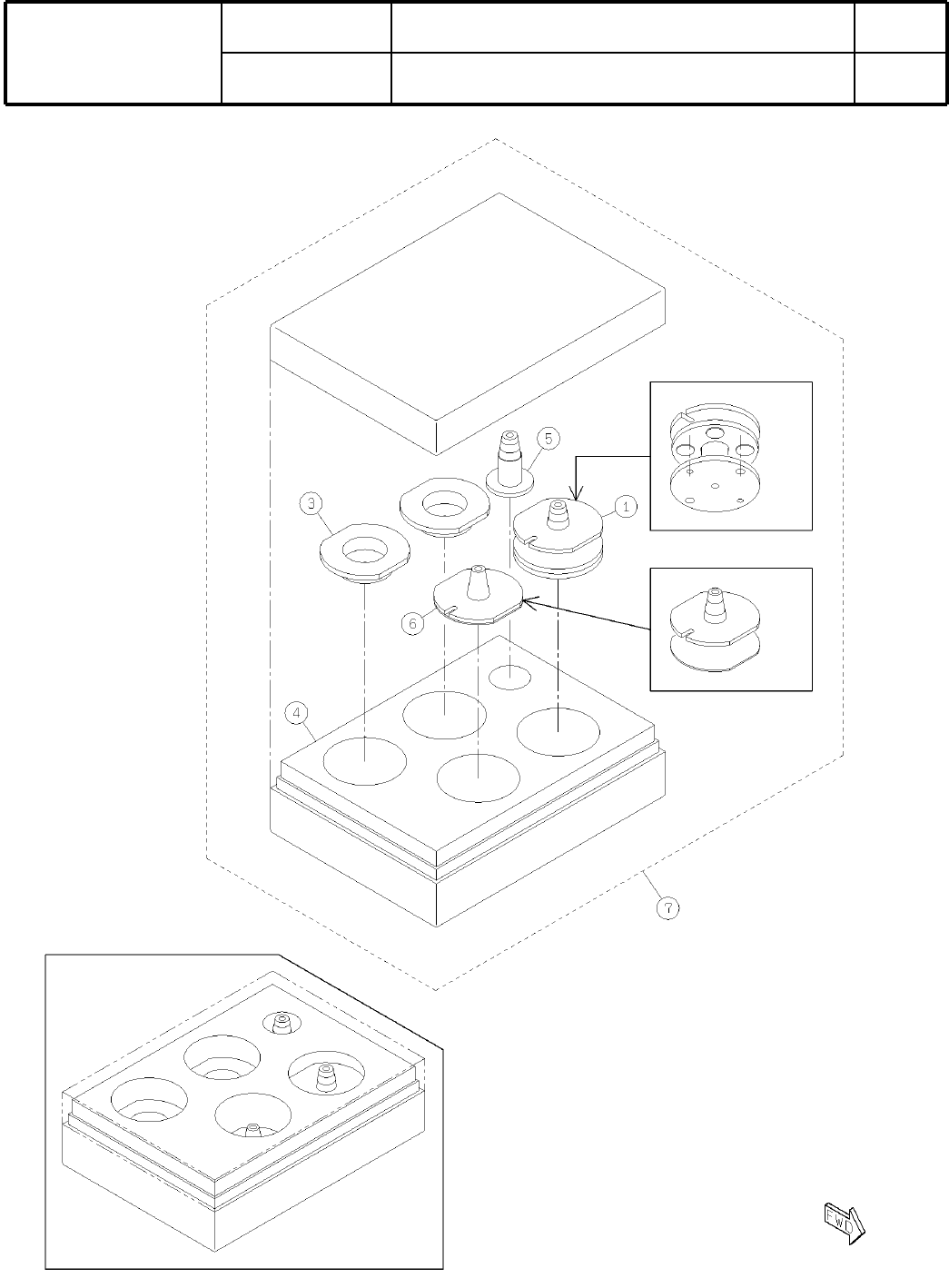 5
3
1
6
4
7
FWD