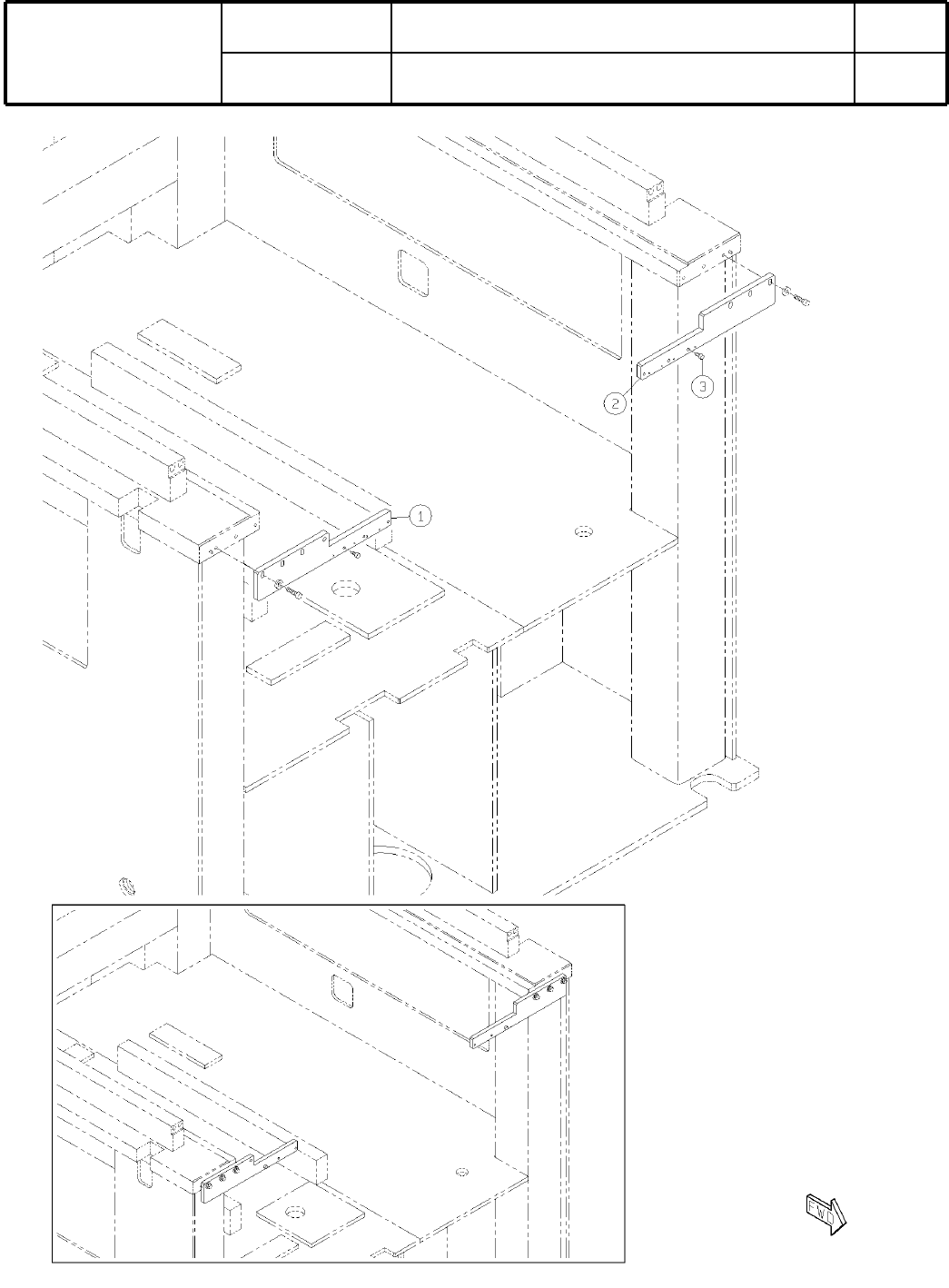 2
3
1
FWD