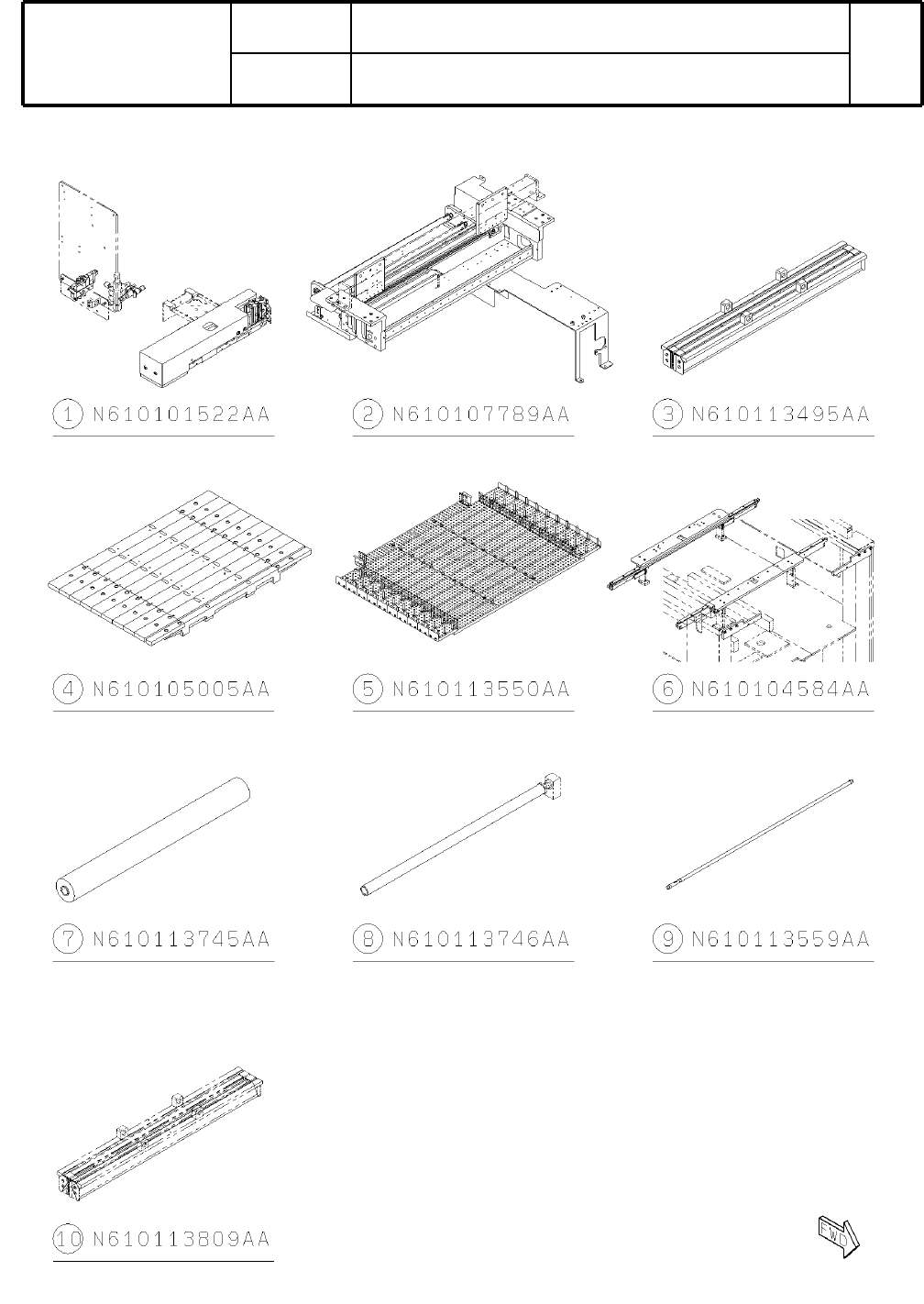 1 N610101522AA

2 N610107789AA

3 N610113495AA

4 N610105005AA

5 N610113550AA

6 N610104584AA

7 N610113745AA

8 N610113746AA

9 N610113559AA

10 N610113809AA

FWD