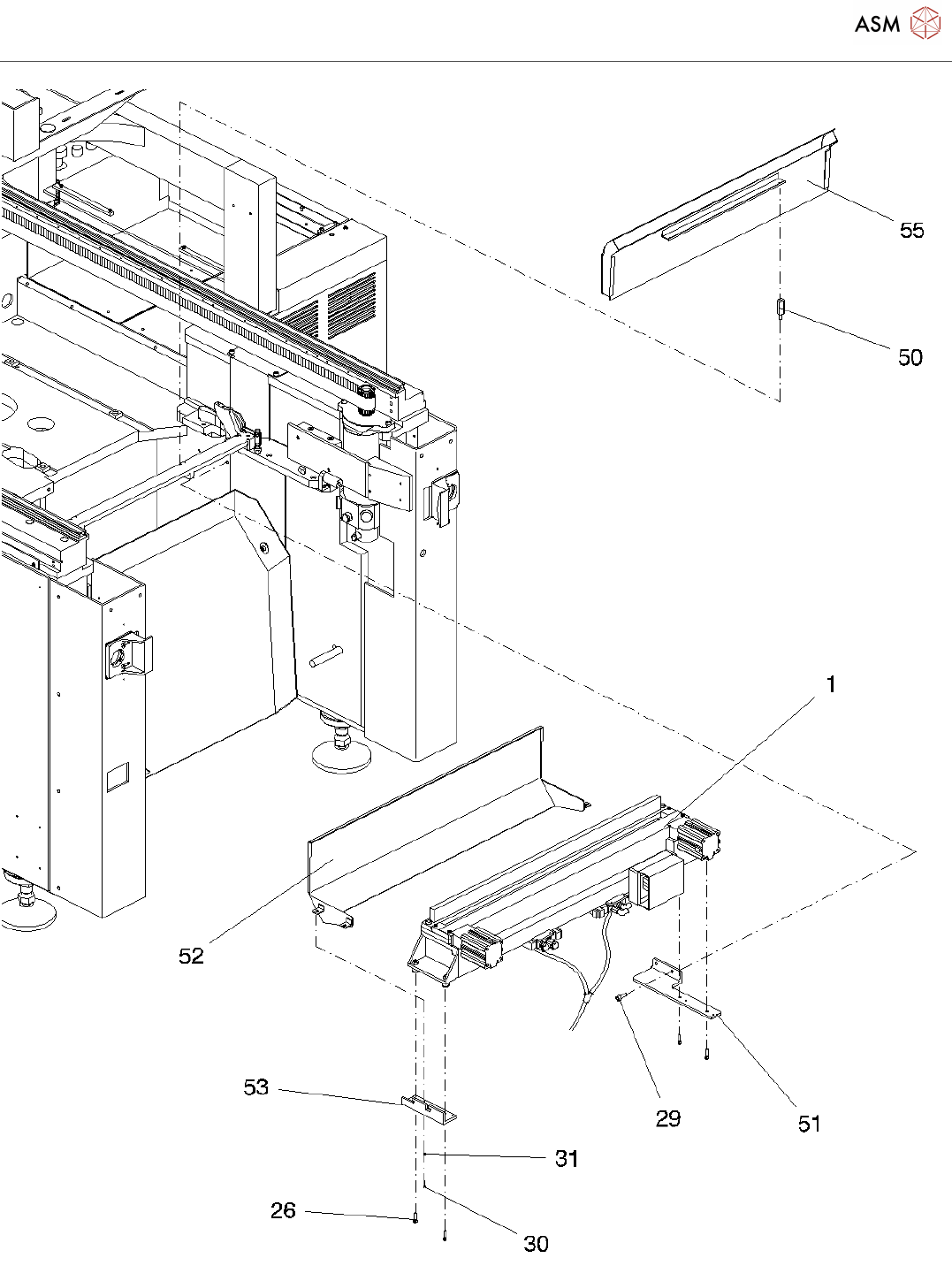 ASM

55

50

1

52

53

29

51

31

26

30