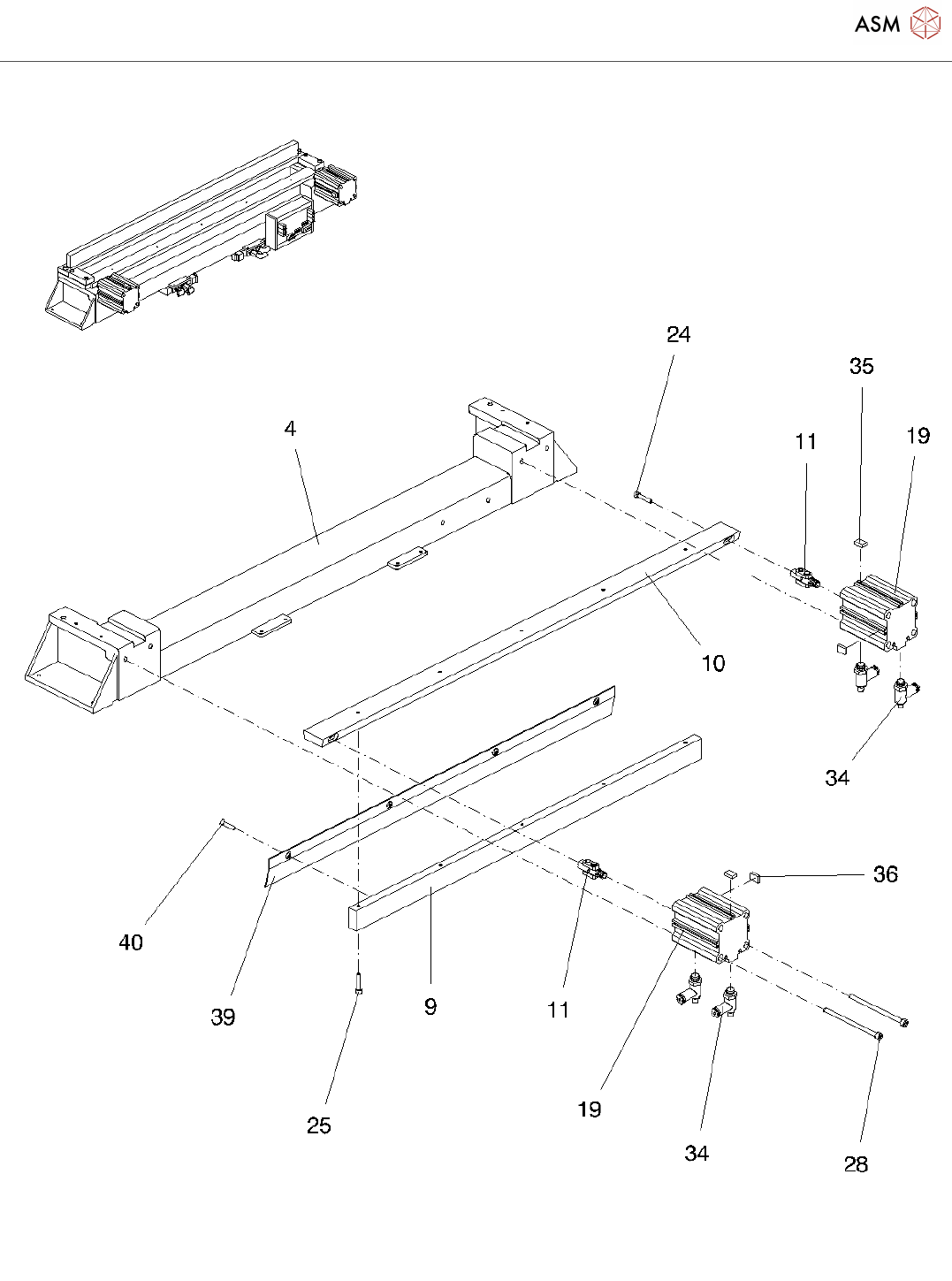 ASM

24
35
4
11
19
10
34
36
40
39
9
11
25
19
34
28