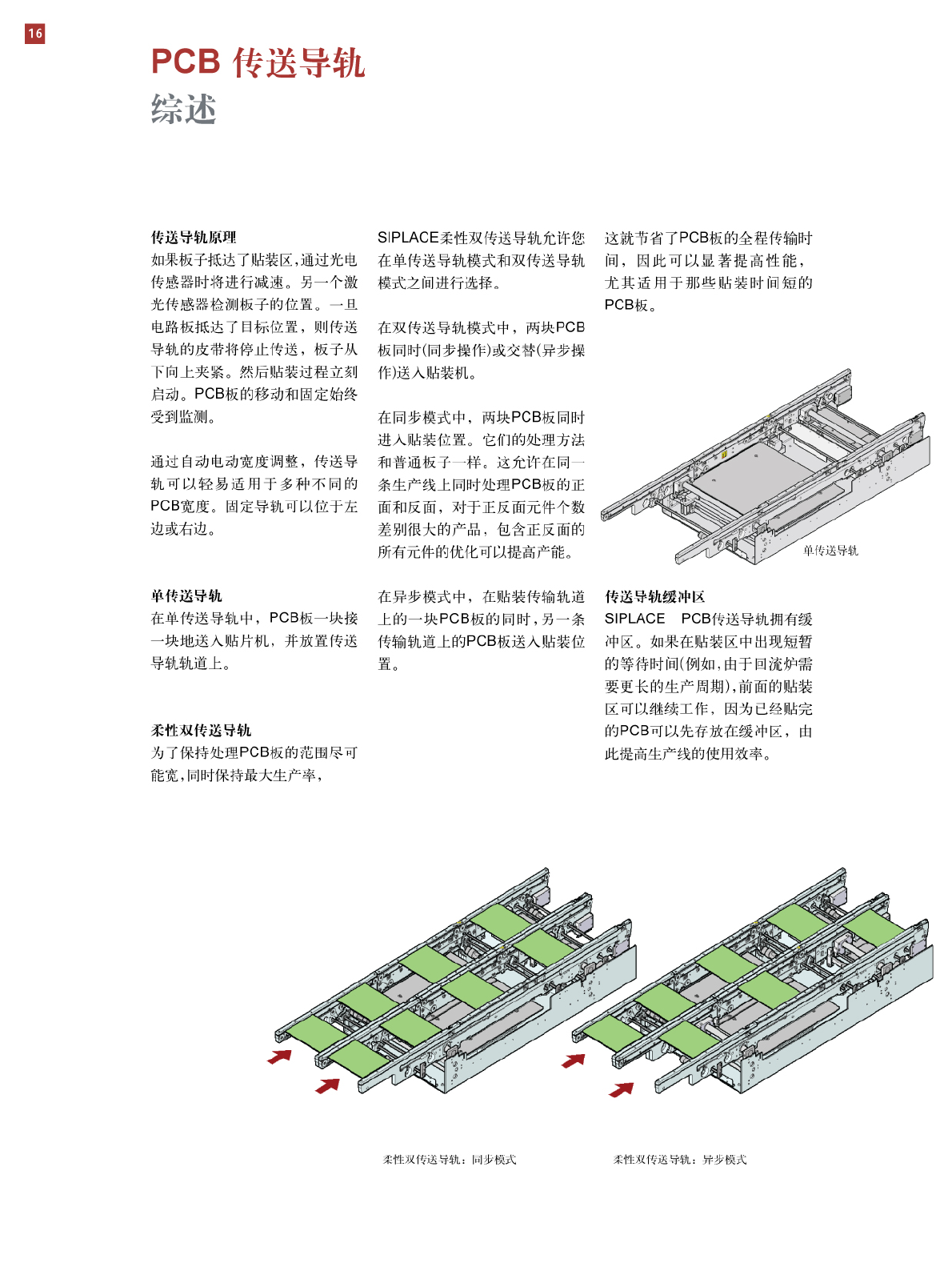 16

PCB 传送导轨
综述

传送导轨原理
如果板子抵达了贴装区,通过光电传感器时将进行减速。另一个激光传感器检测板子的位置。一旦电路板抵达了目标位置，则传送导轨的皮带将停止传送，板子从下向上夹紧。然后贴装过程立刻启动。PCB板的移动和固定始终受到监测。

通过自动电动宽度调整，传送导轨可以轻易适用于多种不同的PCB宽度。固定导轨可以位于左边或右边。

单传送导轨
在单传送导轨中，PCB板一块接一块地送入贴片机，并放置传送导轨轨道上。

柔性双传送导轨
为了保持处理PCB板的范围尽可能宽,同时保持最大生产率，

SIPLACE柔性双传送导轨允许您在单传送导轨模式和双传送导轨模式之间进行选择。

在双传送导轨模式中，两块PCB板同时(同步操作)或交替(异步操作)送入贴装机。

在同步模式中，两块PCB板同时进入贴装位置。它们的处理方法和普通板子一样。这允许在同一条生产线上同时处理PCB板的正面和反面，对于正反面元件个数差别很大的产品，包含正反面的所有元件的优化可以提高产能。

在异步模式中，在贴装传输轨道上的一块PCB板的同时，另一条传输轨道上的PCB板送入贴装位置。

这就节省了PCB板的全程传输时间，因此可以显著提高性能，尤其适用于那些贴装时间短的PCB板。

单传送导轨

传送导轨缓冲区
SIPLACE PCB传送导轨拥有缓冲区。如果在贴装区中出现短暂的等待时间(例如,由于回流炉需要更长的生产周期),前面的贴装区可以继续工作，因为已经贴完的PCB可以先存放在缓冲区，由此提高生产线的使用效率。

柔性双传送导轨：同步模式

柔性双传送导轨：异步模式