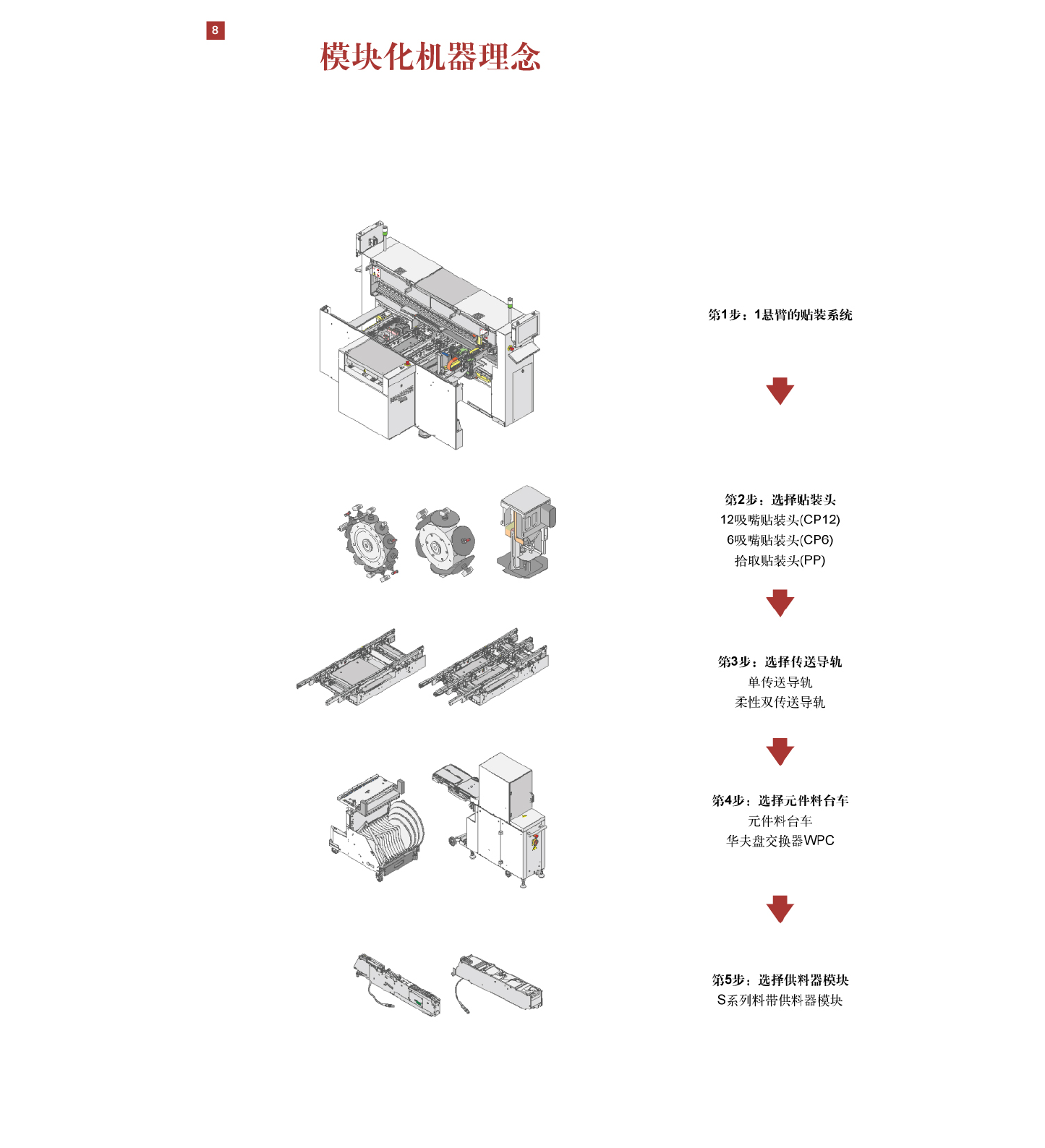 8

模块化机器理念

第1步：1悬臂的贴装系统

第2步：选择贴装头
12吸嘴贴装头(CP12)
6吸嘴贴装头(CP6)
拾取贴装头(PP)

第3步：选择传送导轨
单传送导轨
柔性双传送导轨

第4步：选择元件料台车
元件料台车
华夫盘交换器WPC

第5步：选择供料器模块
S系列料带供料器模块