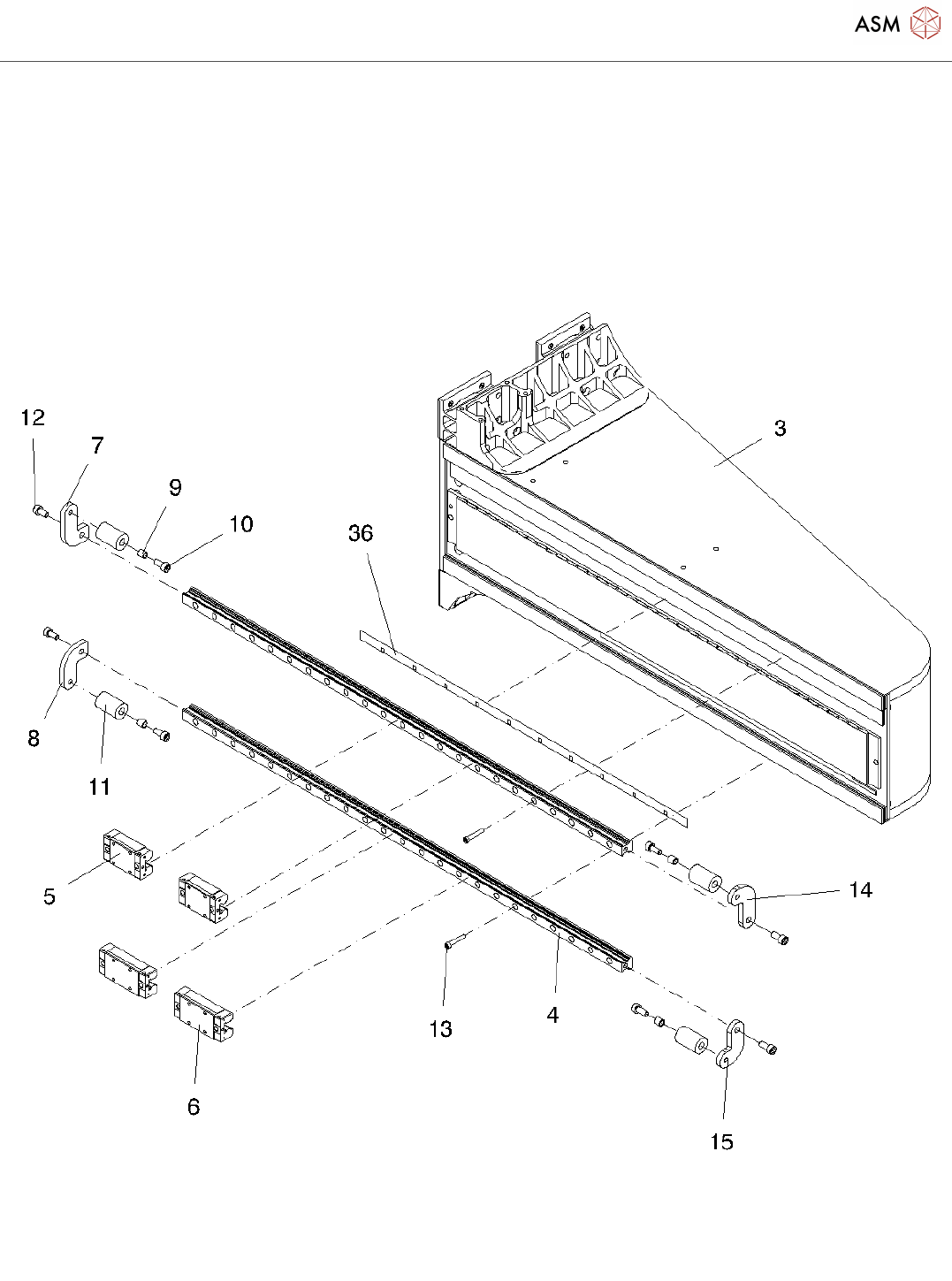 ASM

12
7
9
10
36
3
8
11
5
14
13
4
6
15