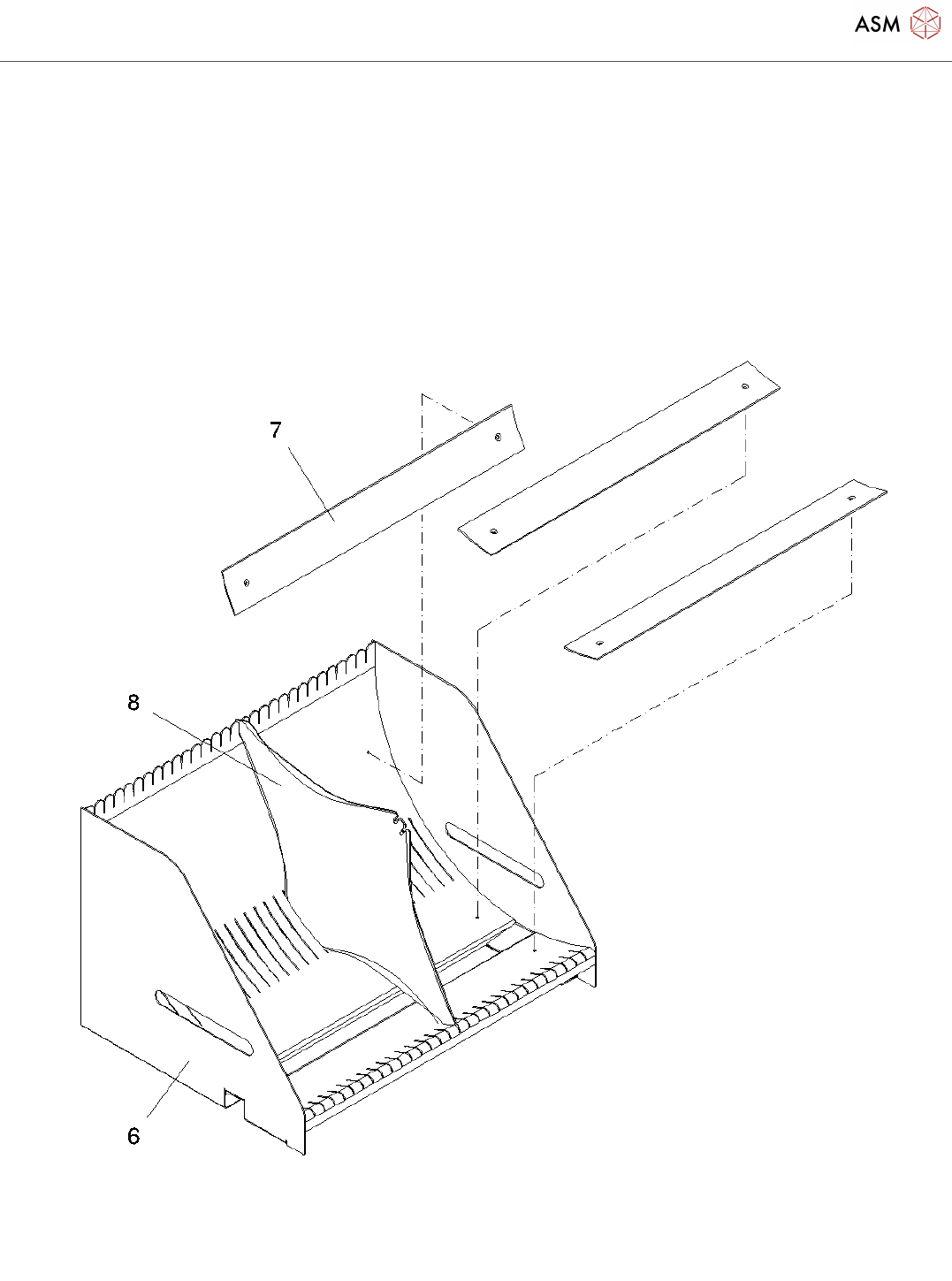 ASM

7

8

6