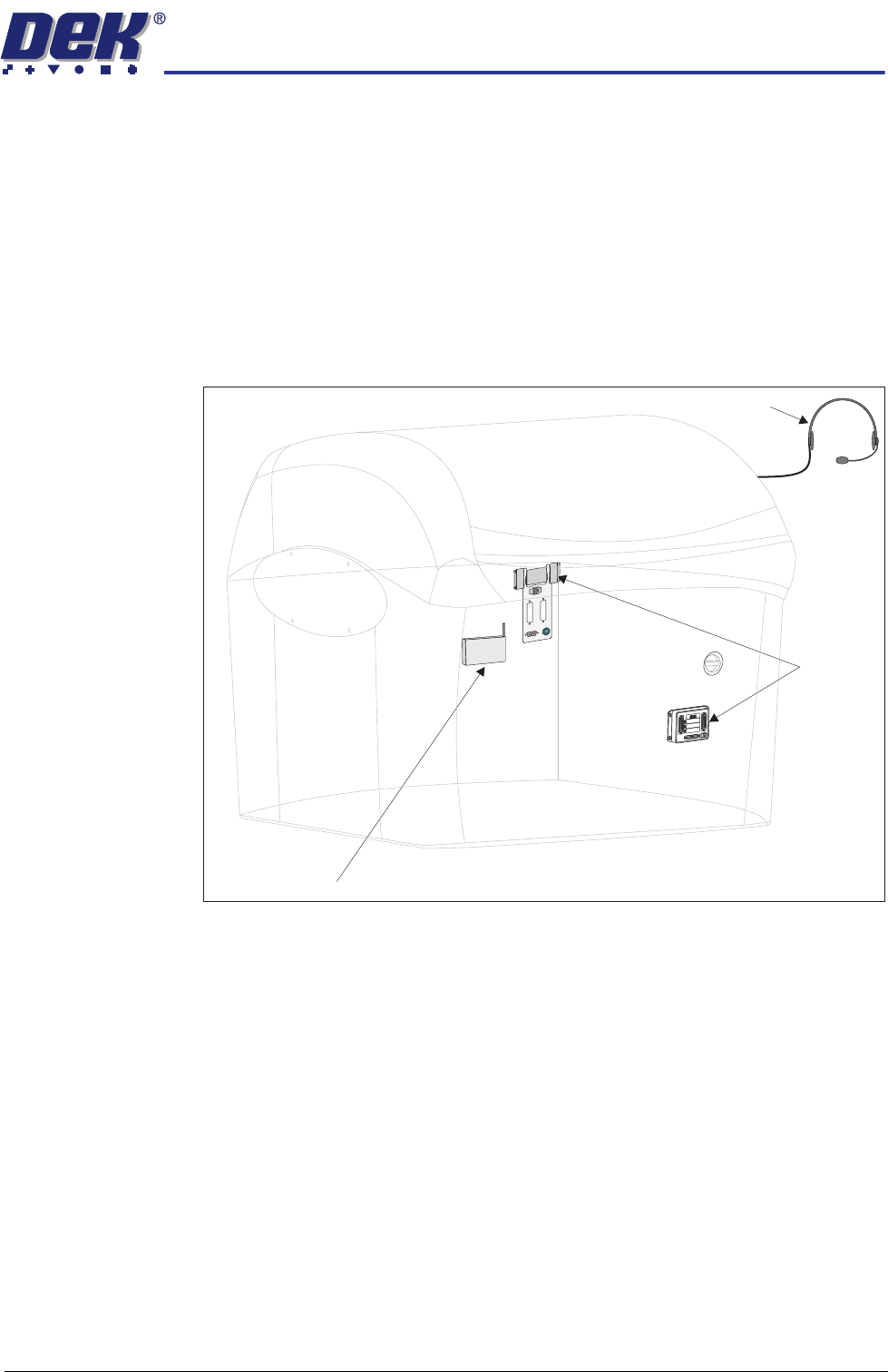 DEK®