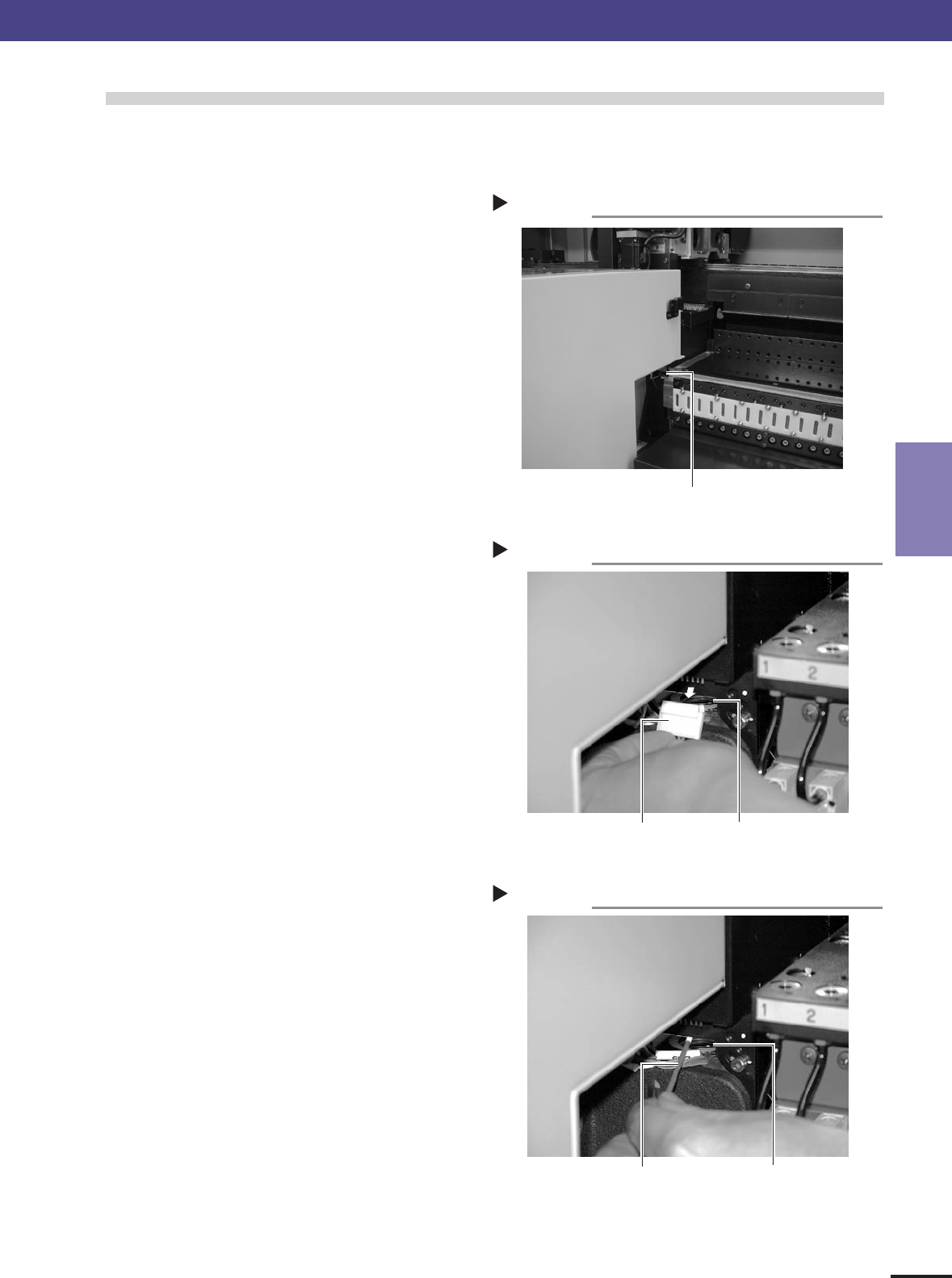 1 2

1 2