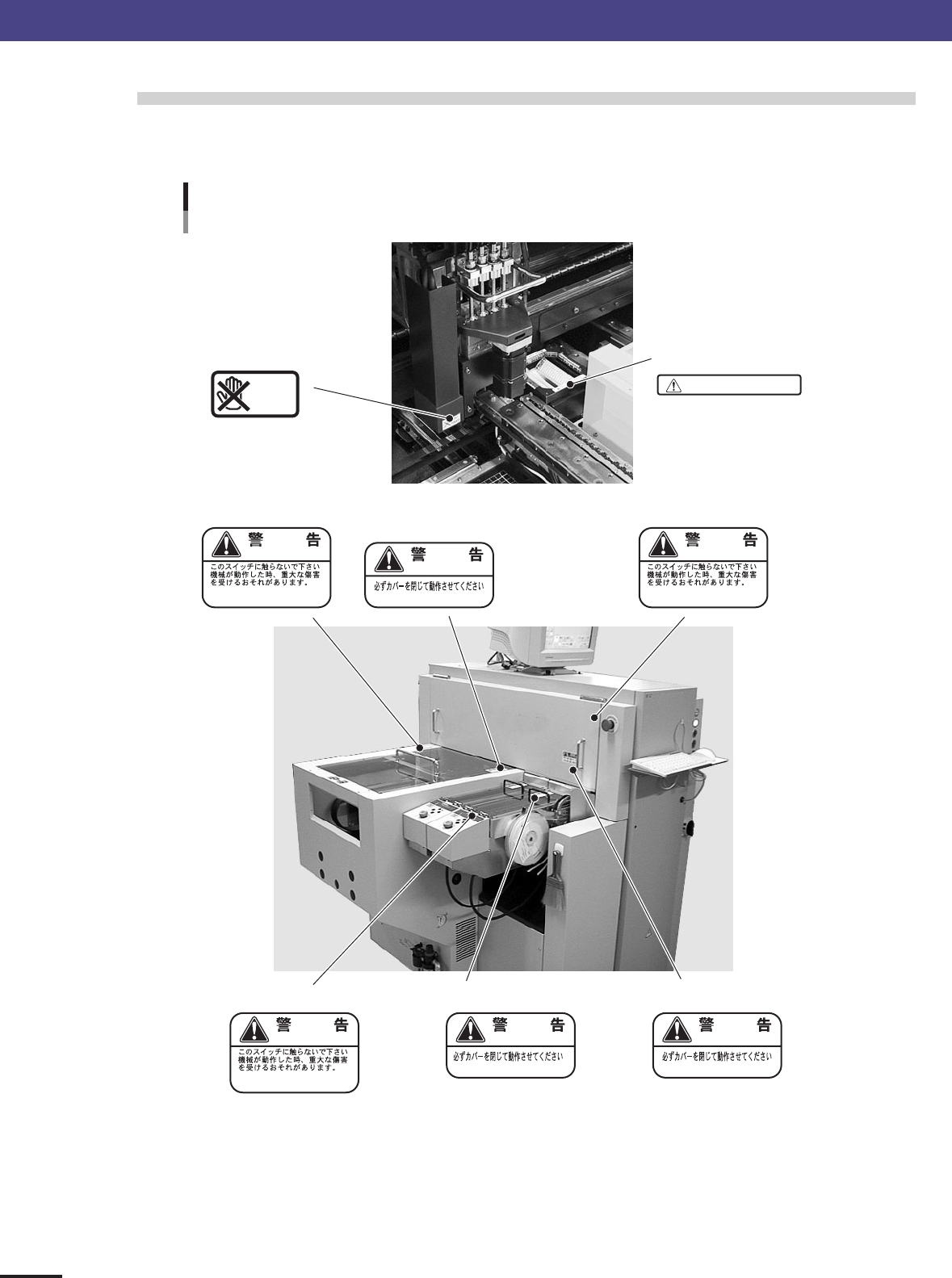 警 告

このスイッチに触らないで下さい
機械が動作した時、重大な傷害
を受けるおそれがあります。

警 告

必ずカバーを閉じて動作させてください

警 告

このスイッチに触らないで下さい
機械が動作した時、重大な傷害
を受けるおそれがあります。

警 告

このスイッチに触らないで下さい
機械が動作した時、重大な傷害
を受けるおそれがあります。

警 告

必ずカバーを閉じて動作させてください

警 告

必ずカバーを閉じて動作させてください