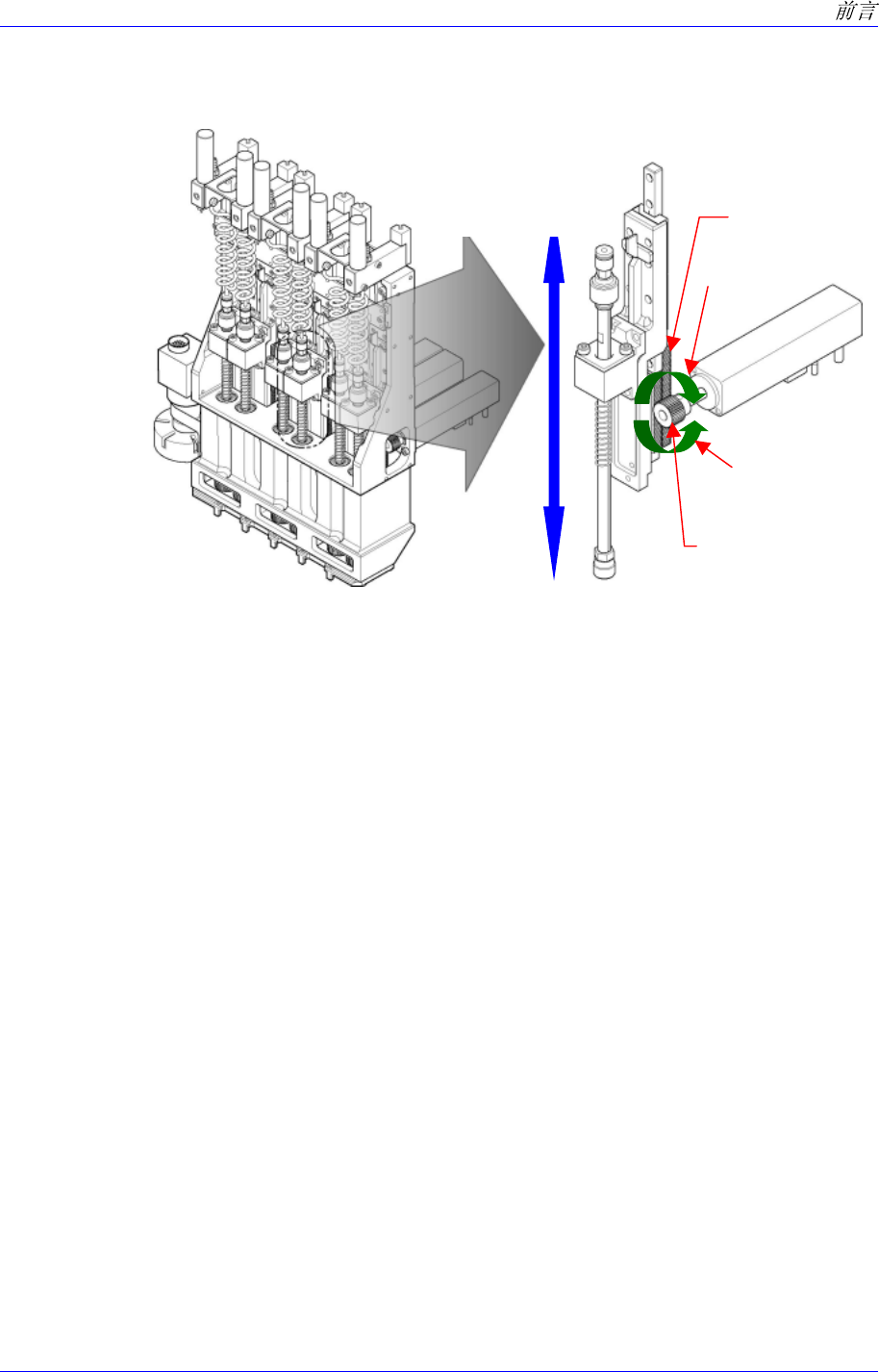 前言