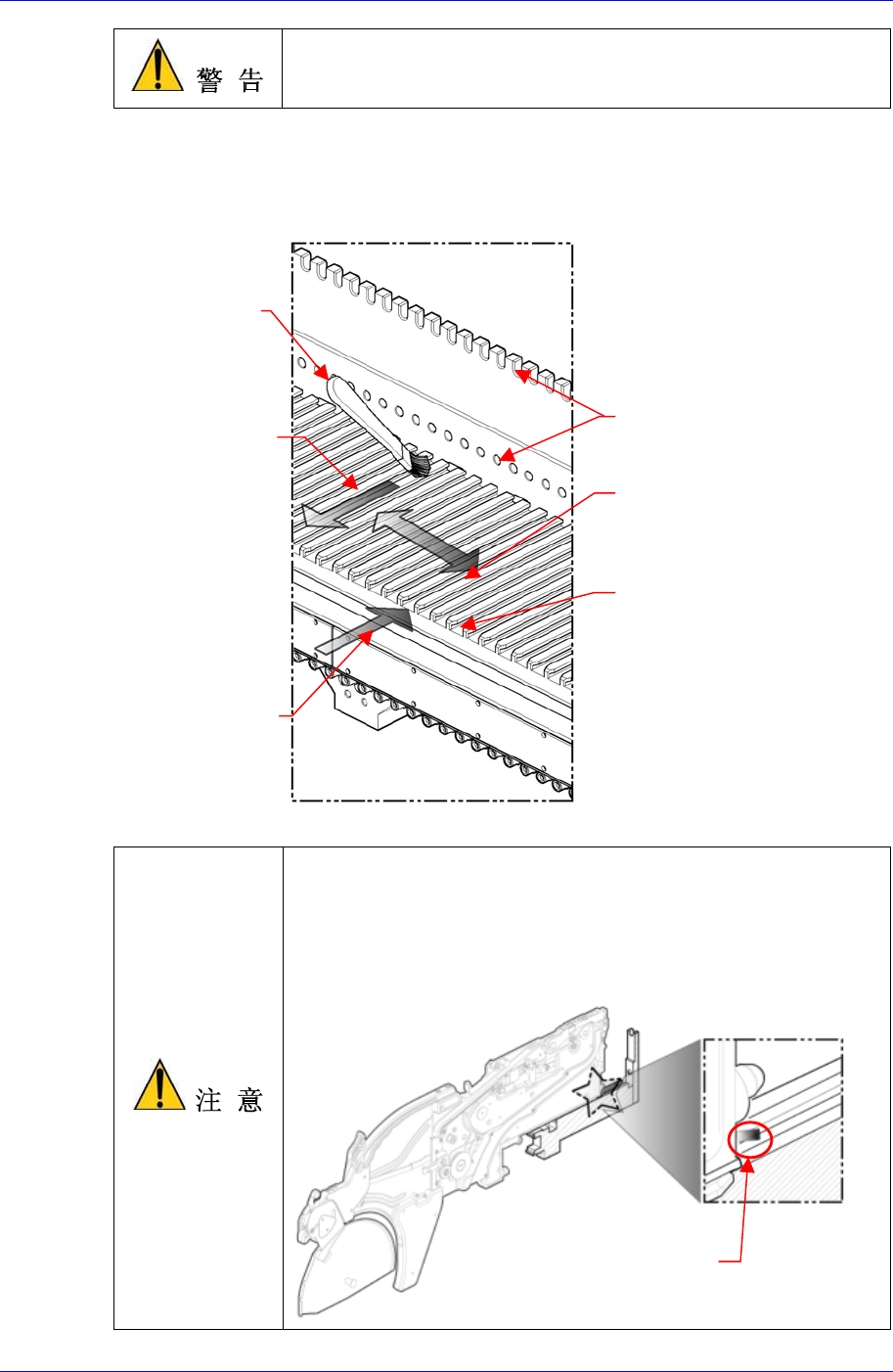 警 告

注 意