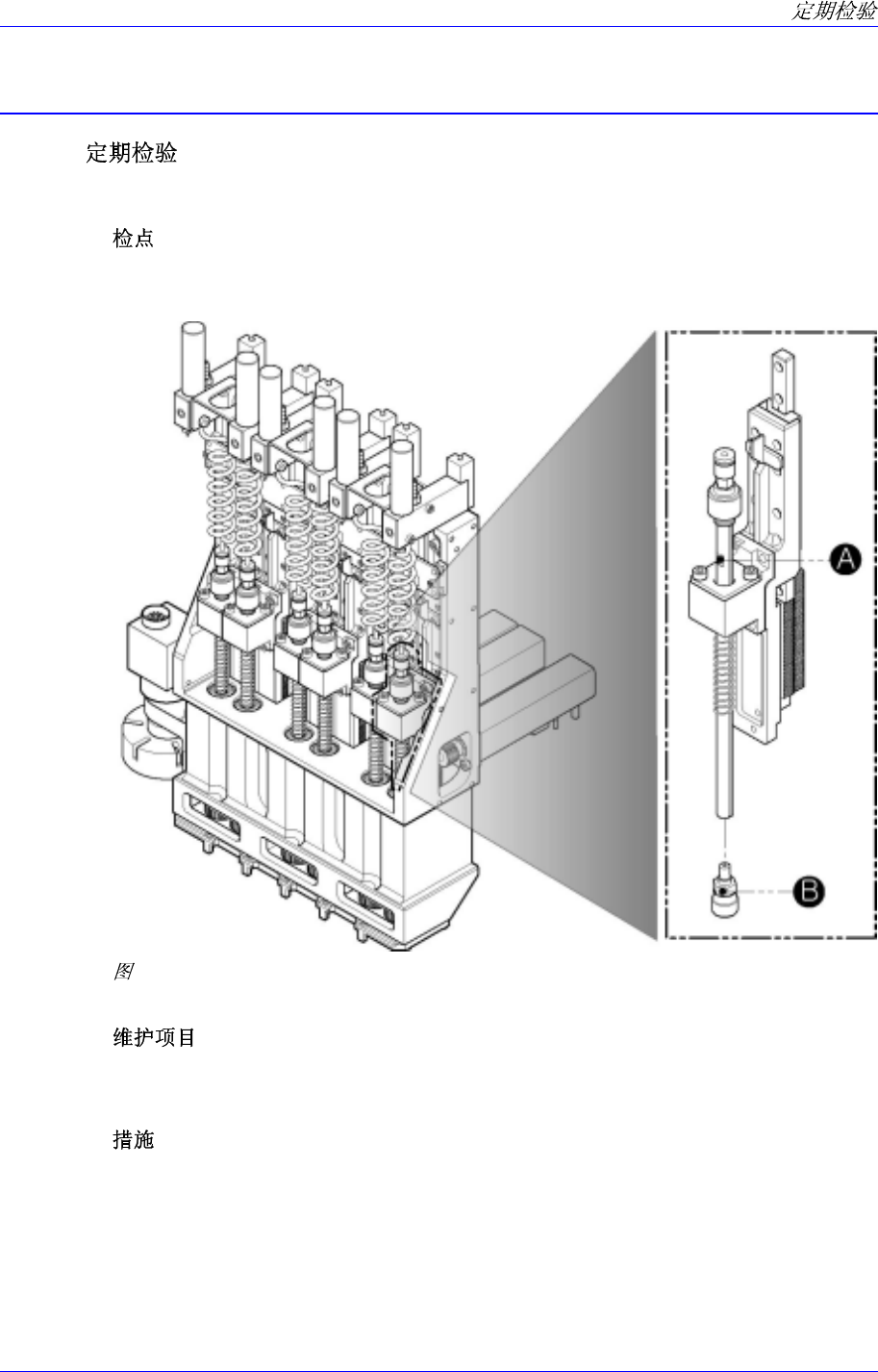 定期检验

定期检验

检点

A

B

图

维护项目

措施