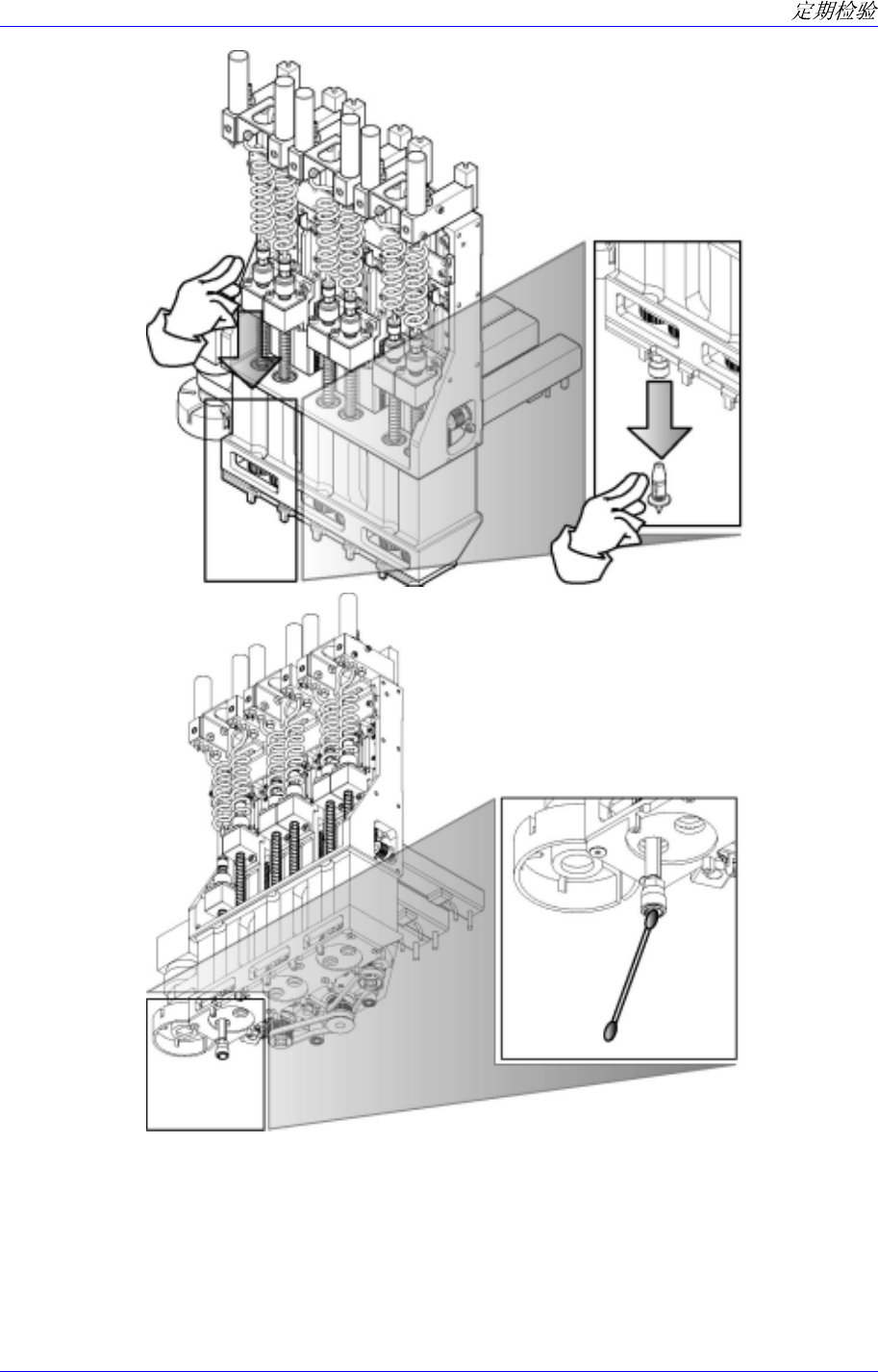 定期检验