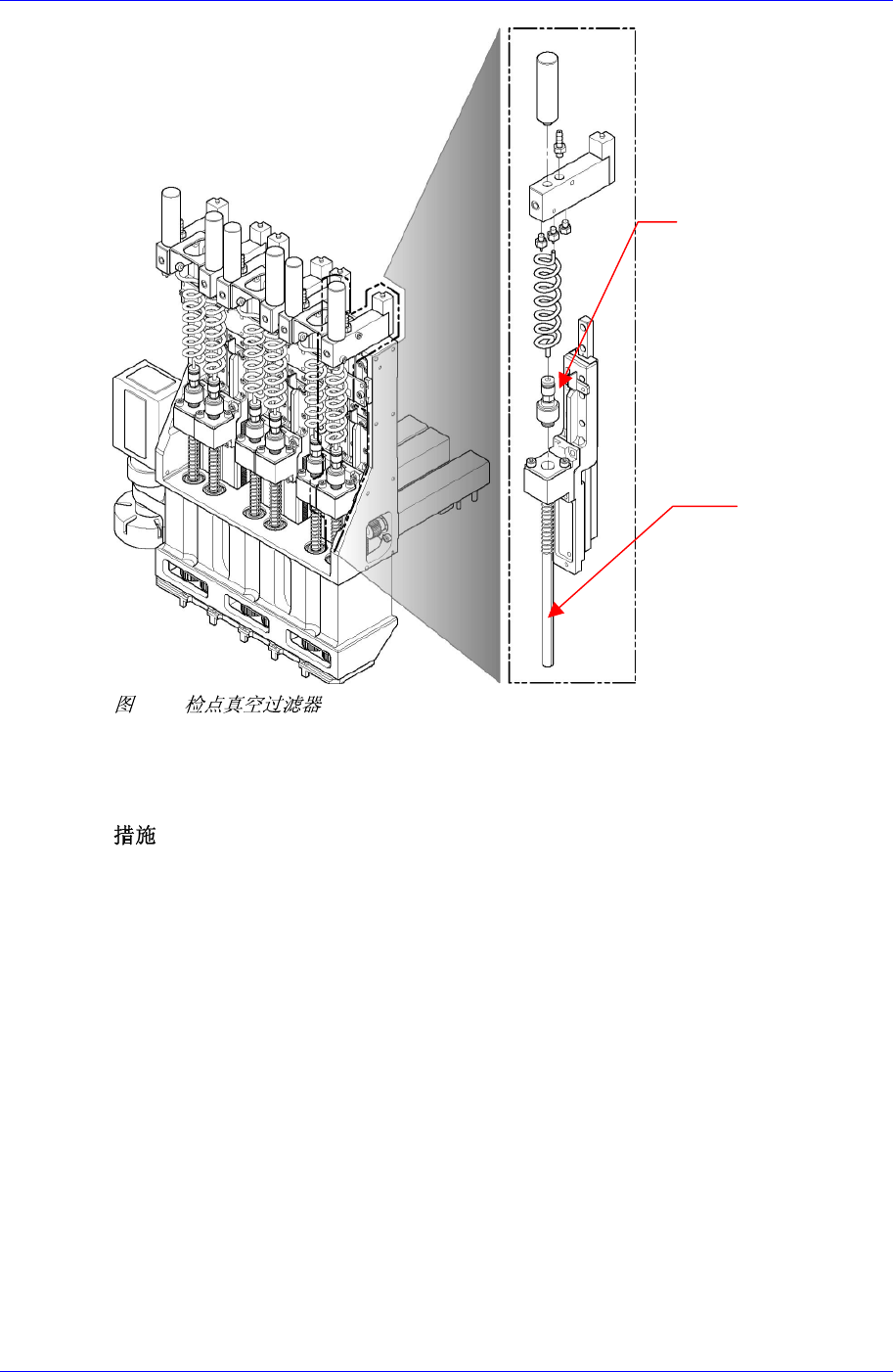 图　　检点真空过滤器

措施