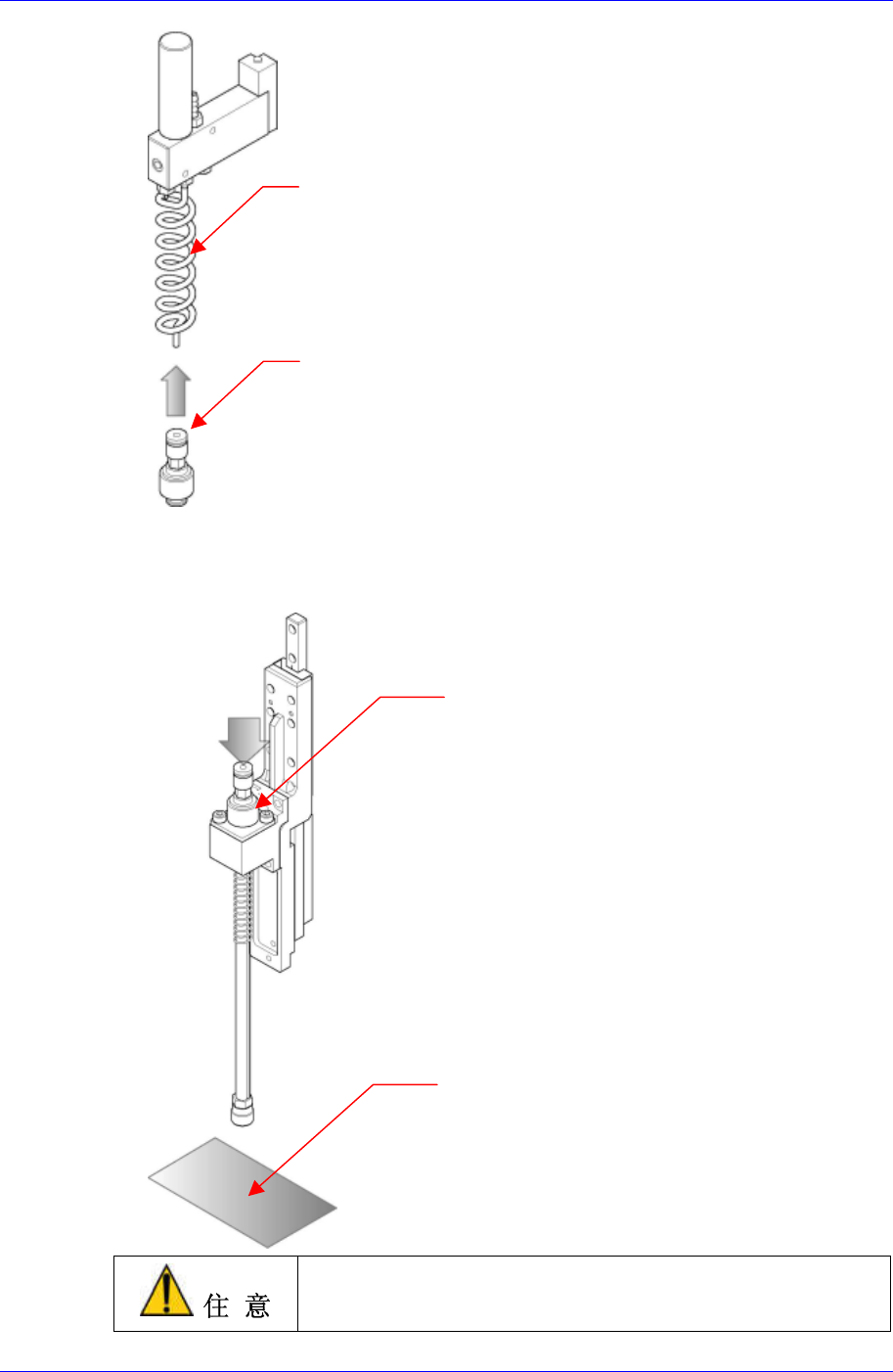 住 意