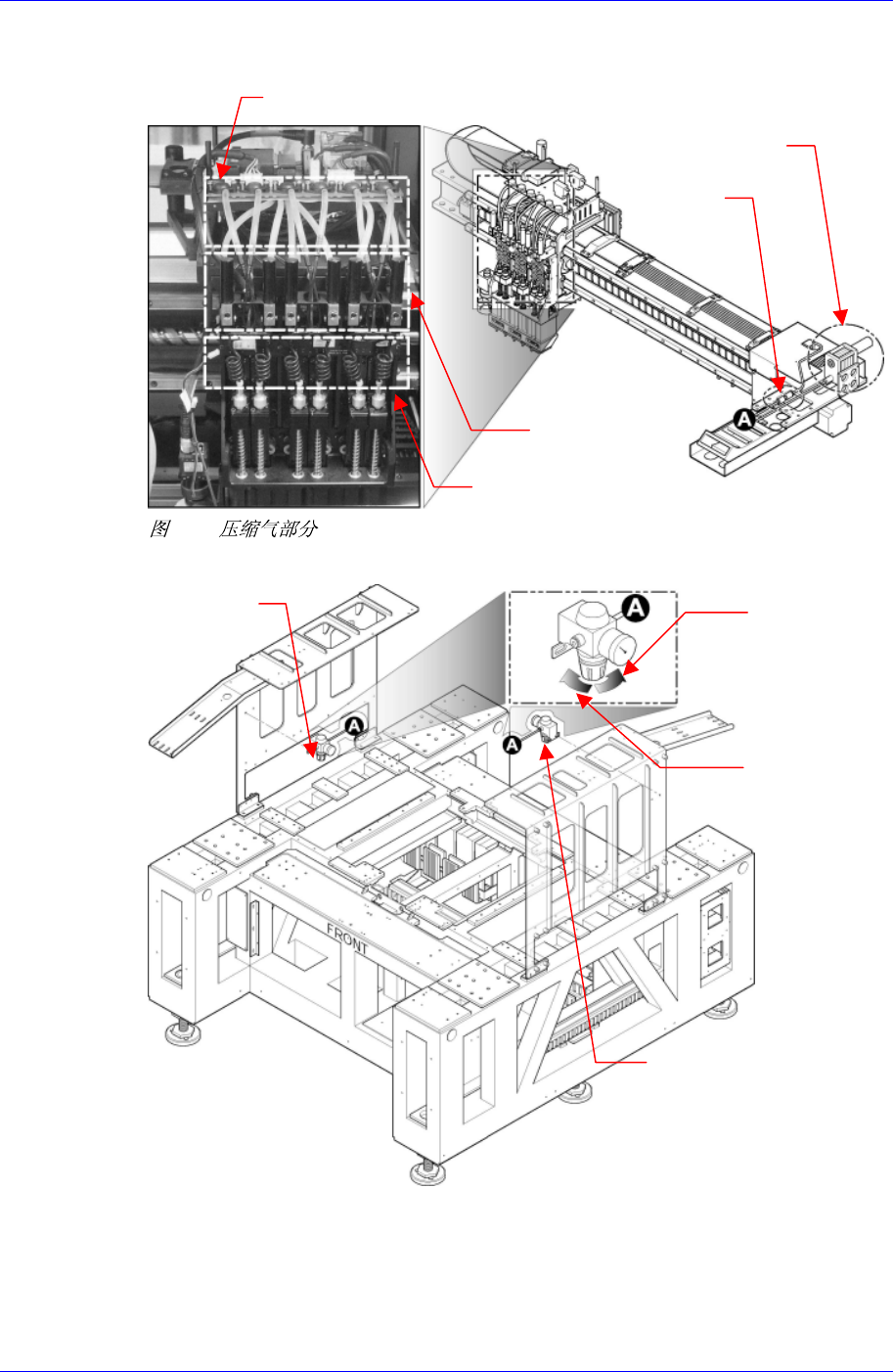 A

图 压缩气部分

A

A

A

FRONT