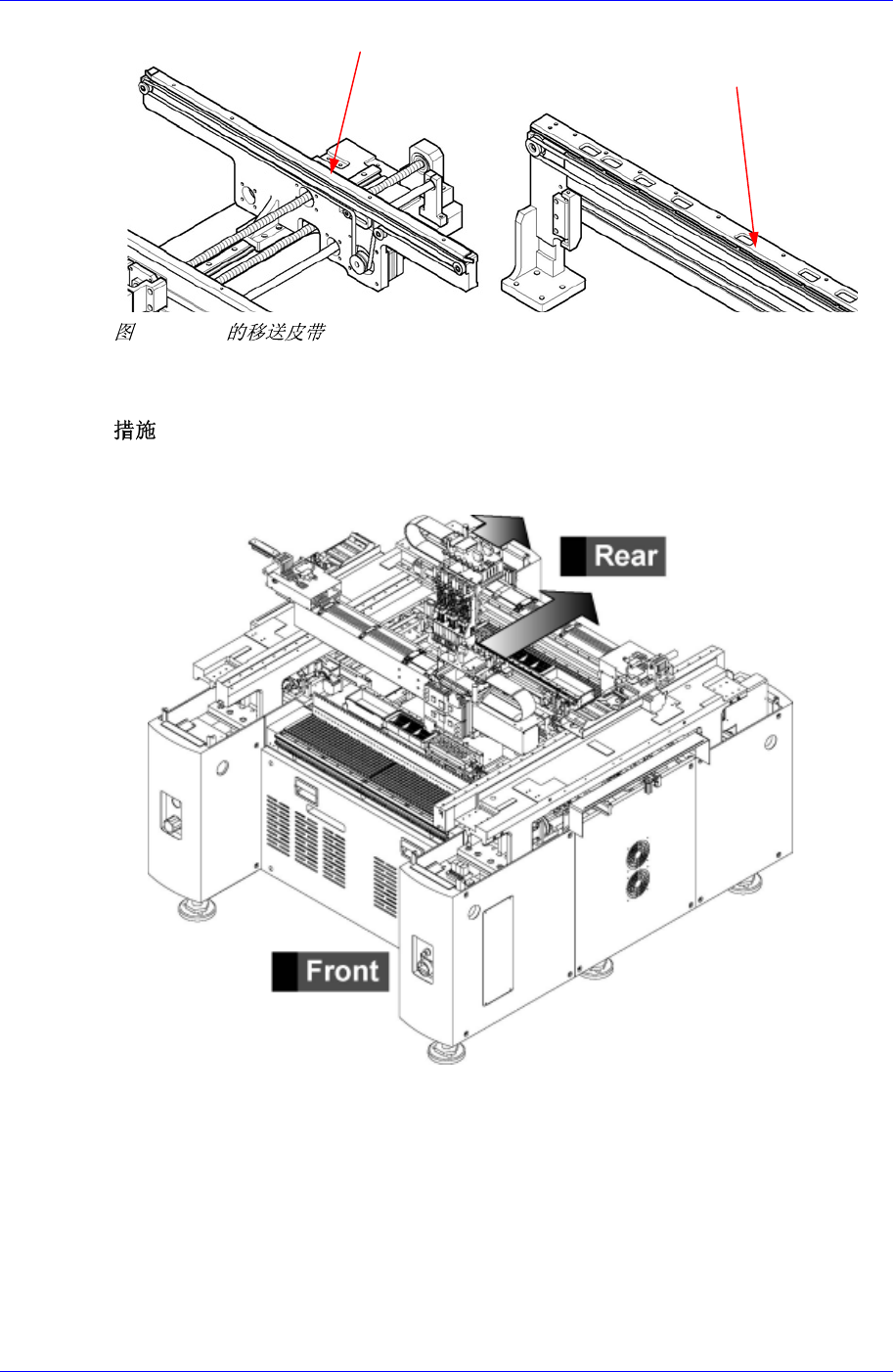 图 的移送皮带

措施

Rear

Front