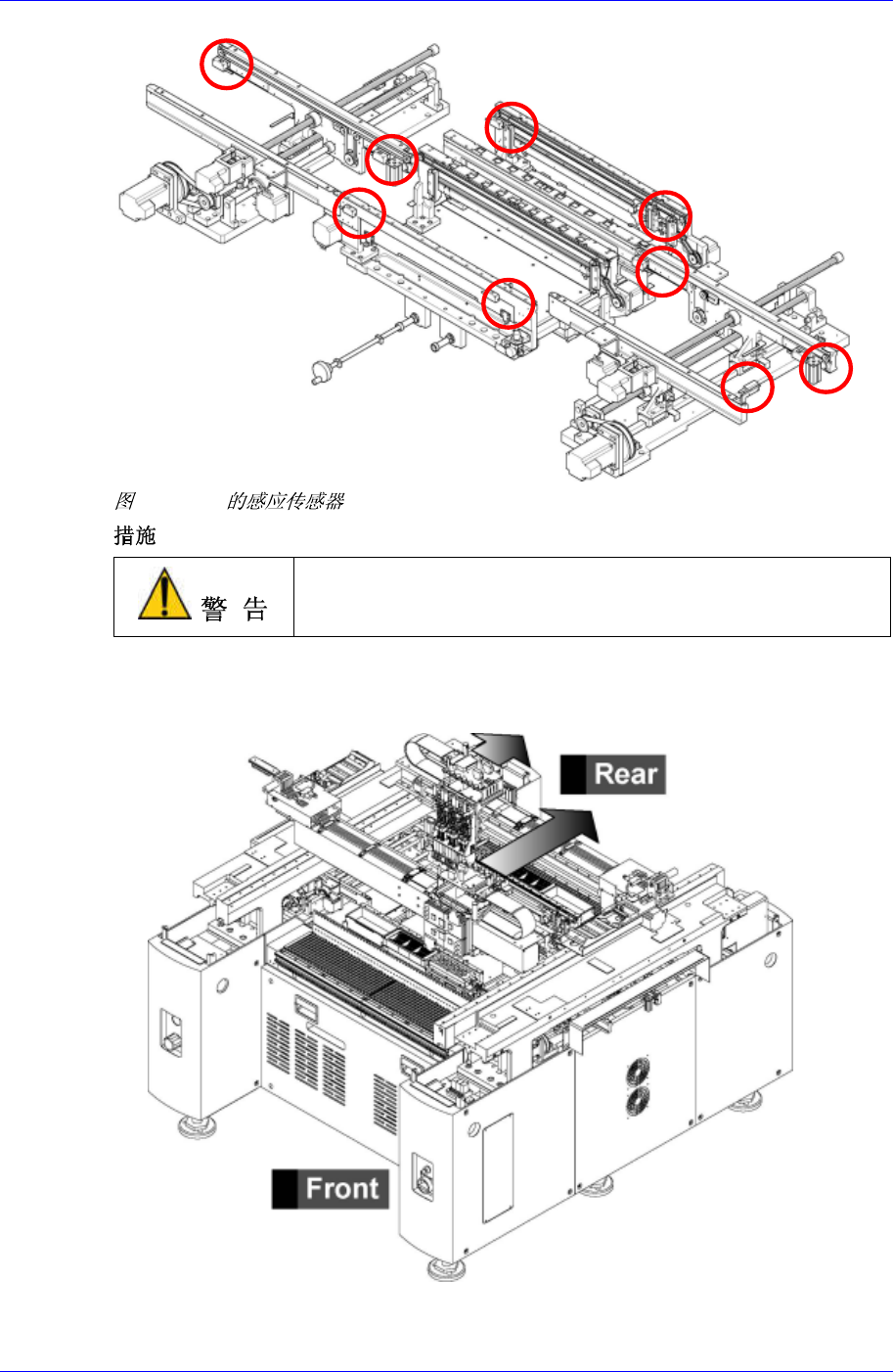 图 的感应传感器

措施

| 警 告 | |
|---|---|

Rear

Front