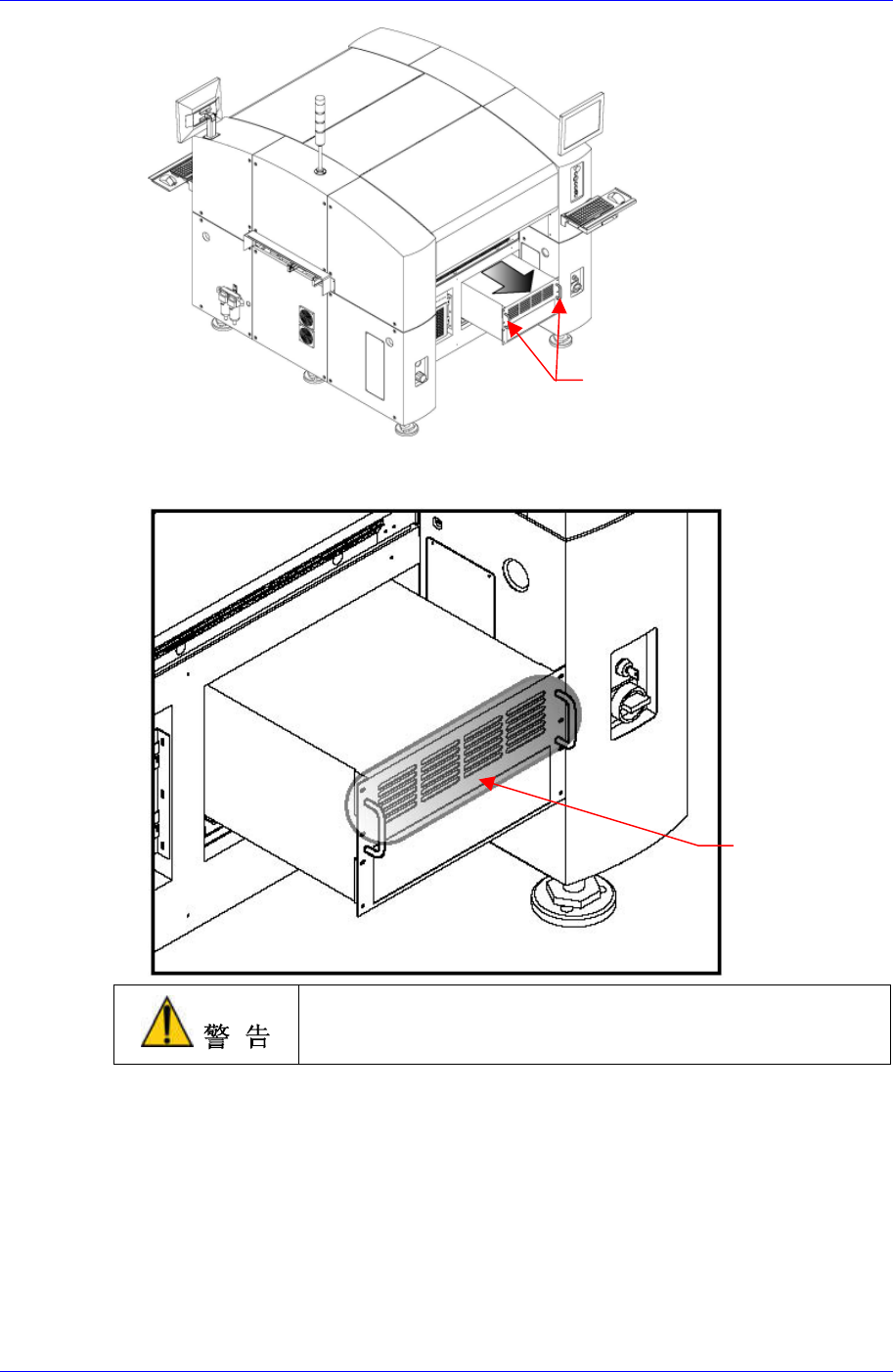 警 告