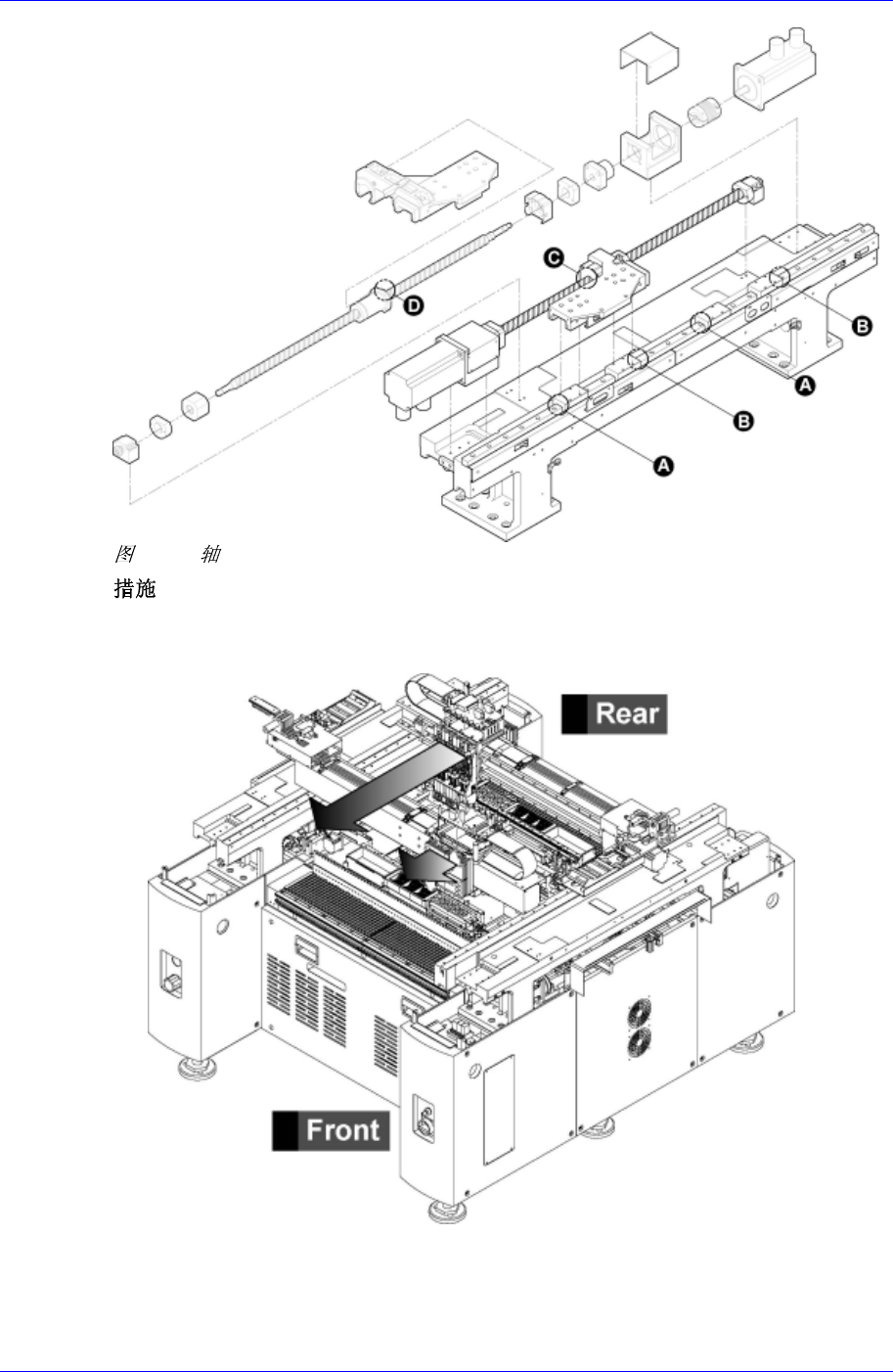 C
D
B
A
B
A

图 轴

措施

Rear

Front