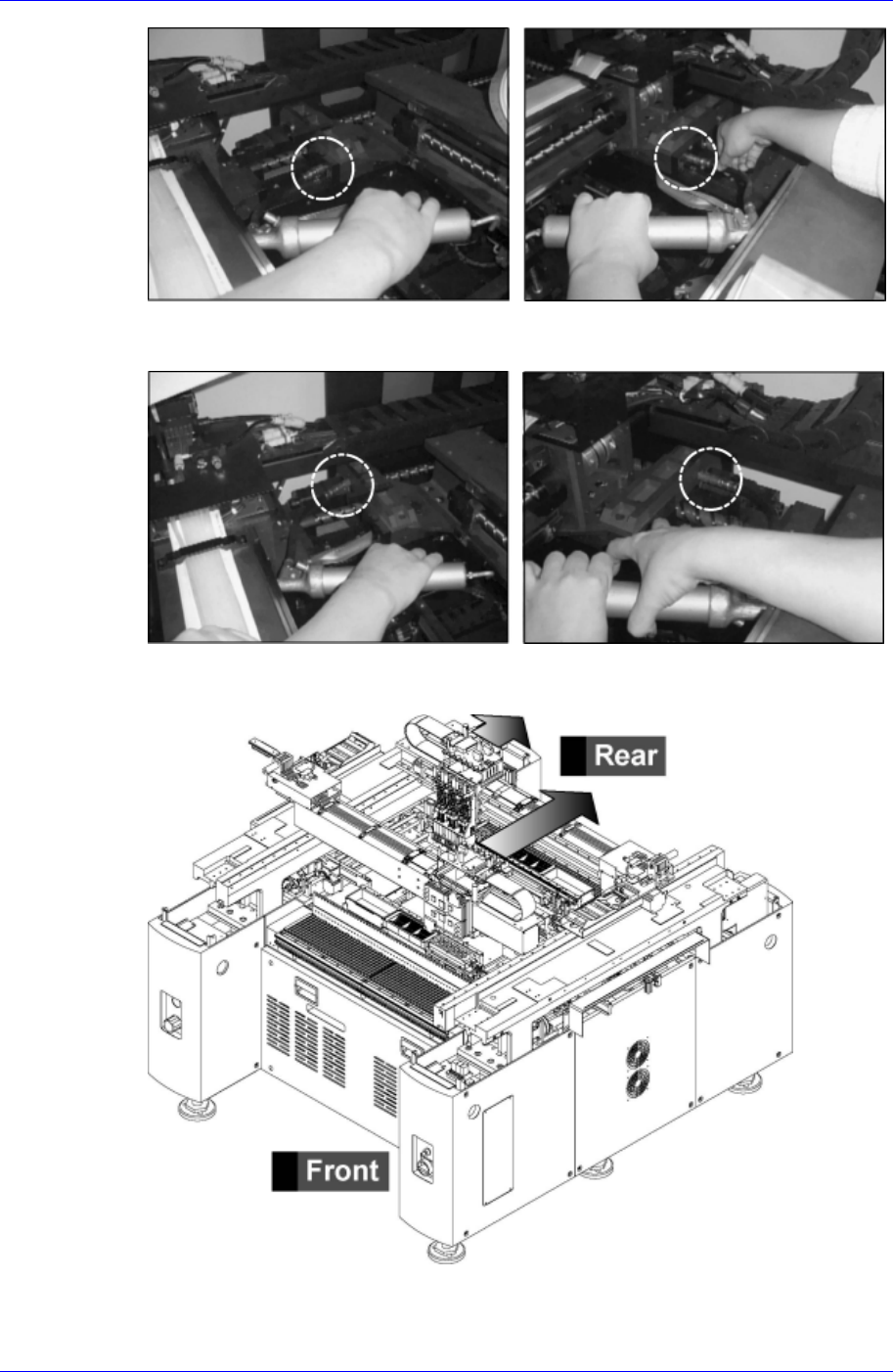 Rear

Front