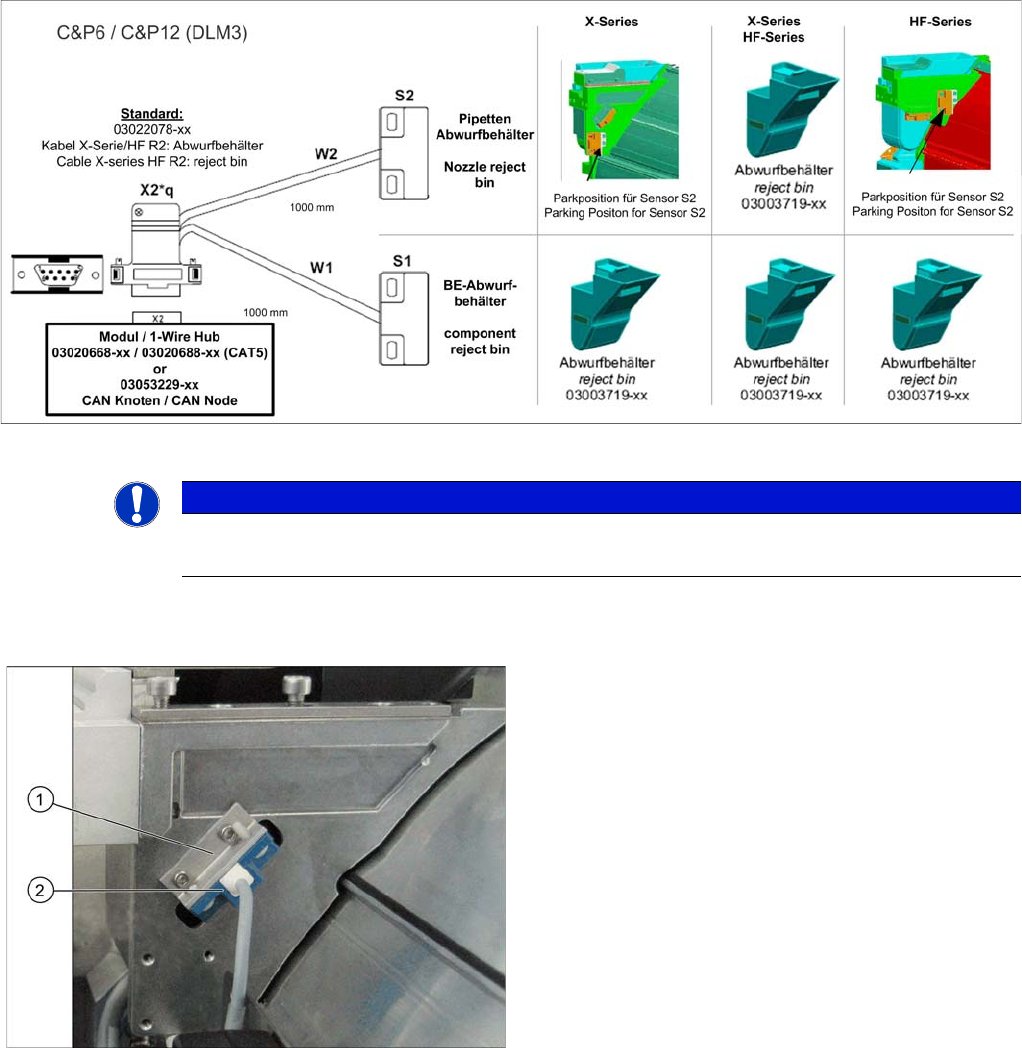 C&P6 / C&P12 (DLM3)

Standard:
03022078-xx
Kabel X-Serie/HF R2: Abwurfbehälter
Cable X-series HF R2: reject bin

X2*q

W2

1000 mm

W1

1000 mm

X2

Modul / 1-Wire Hub
03020668-xx / 03020688-xx (CAT5)
or
03053229-xx
CAN Knoten / CAN Node

S2

Pipetten Abwurfbehälter

Nozzle reject bin

S1

BE-Abwurfbehälter

component reject bin

X-Series

Parkposition für Sensor S2
Parking Positon for Sensor S2

X-Series
HF-Series

Abwurfbehälter
reject bin
03003719-xx

HF-Series

Parkposition für Sensor S2
Parking Positon for Sensor S2

Abwurfbehälter
reject bin
03003719-xx

Abwurfbehälter
reject bin
03003719-xx

Abwurfbehälter
reject bin
03003719-xx

1

2